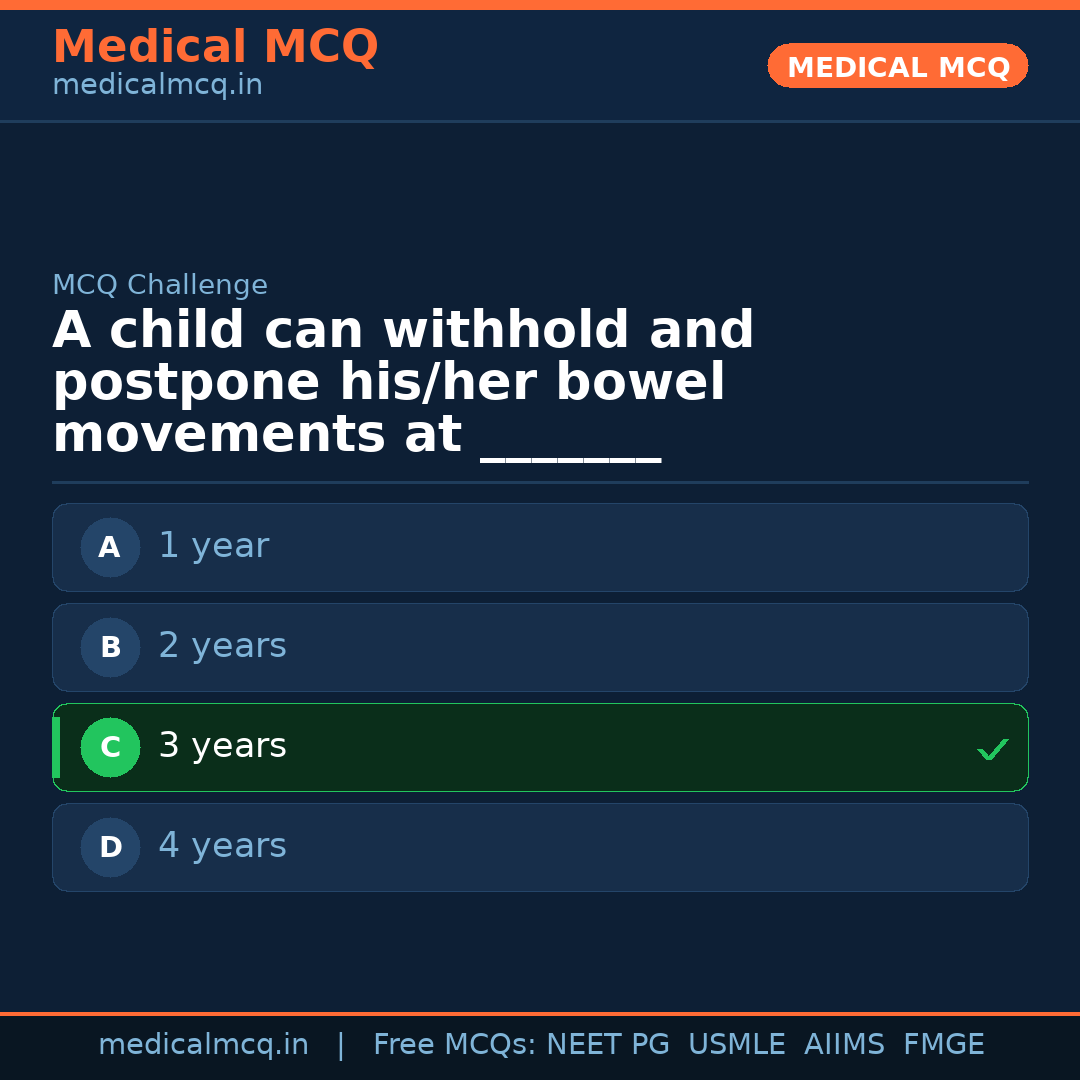 Medical MCQ
medicalmcq.in

MEDICAL MCQ

MCQ Challenge

A child can withhold and postpone his/her bowel movements at _______

A 1 year

B 2 years

C 3 years ✓

D 4 years

medicalmcq.in | Free MCQs: NEET PG USMLE AIIMS FMGE