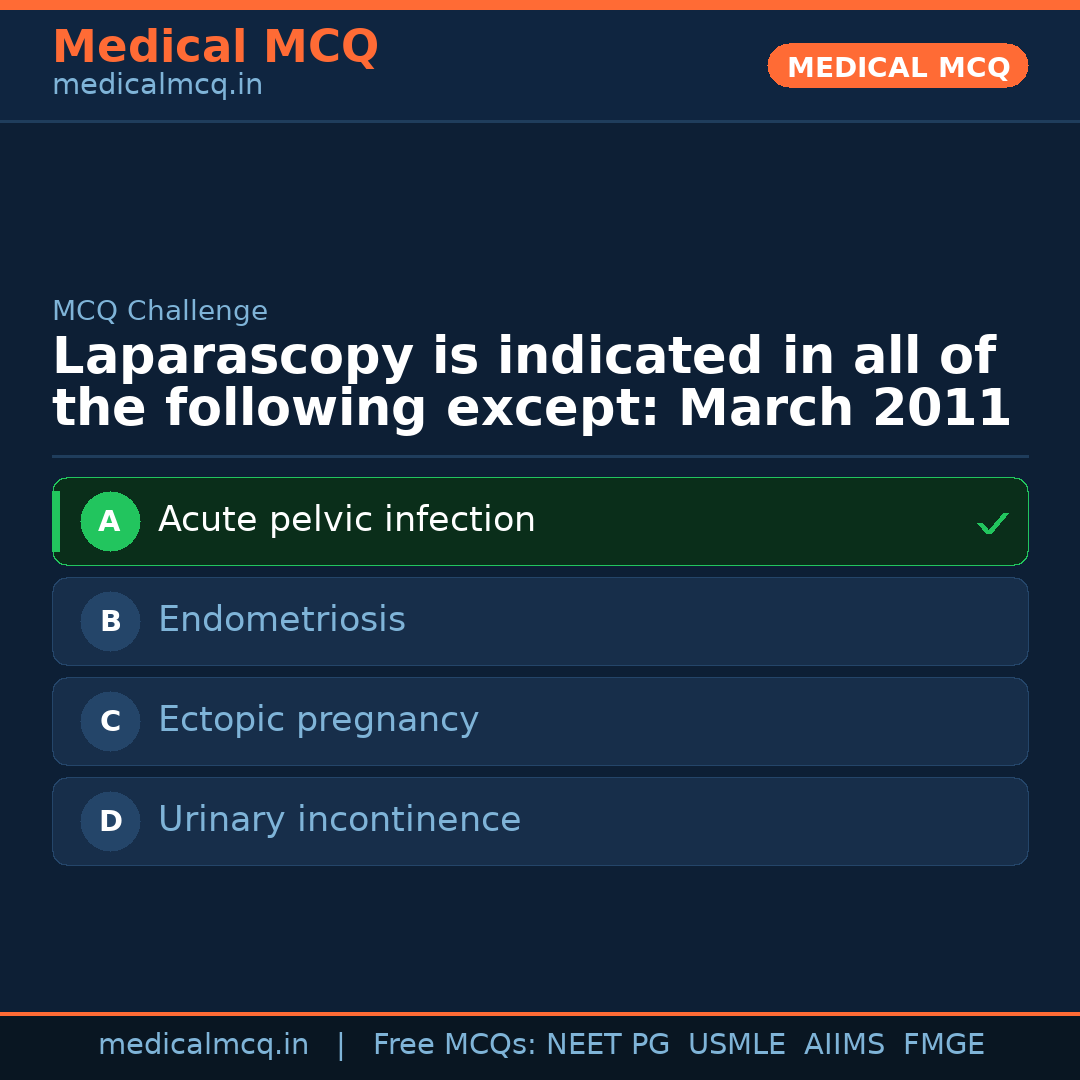 Medical MCQ
medicalmcq.in

MEDICAL MCQ

MCQ Challenge

Laparascopy is indicated in all of the following except: March 2011

A Acute pelvic infection ✓

B Endometriosis

C Ectopic pregnancy

D Urinary incontinence

medicalmcq.in | Free MCQs: NEET PG USMLE AIIMS FMGE