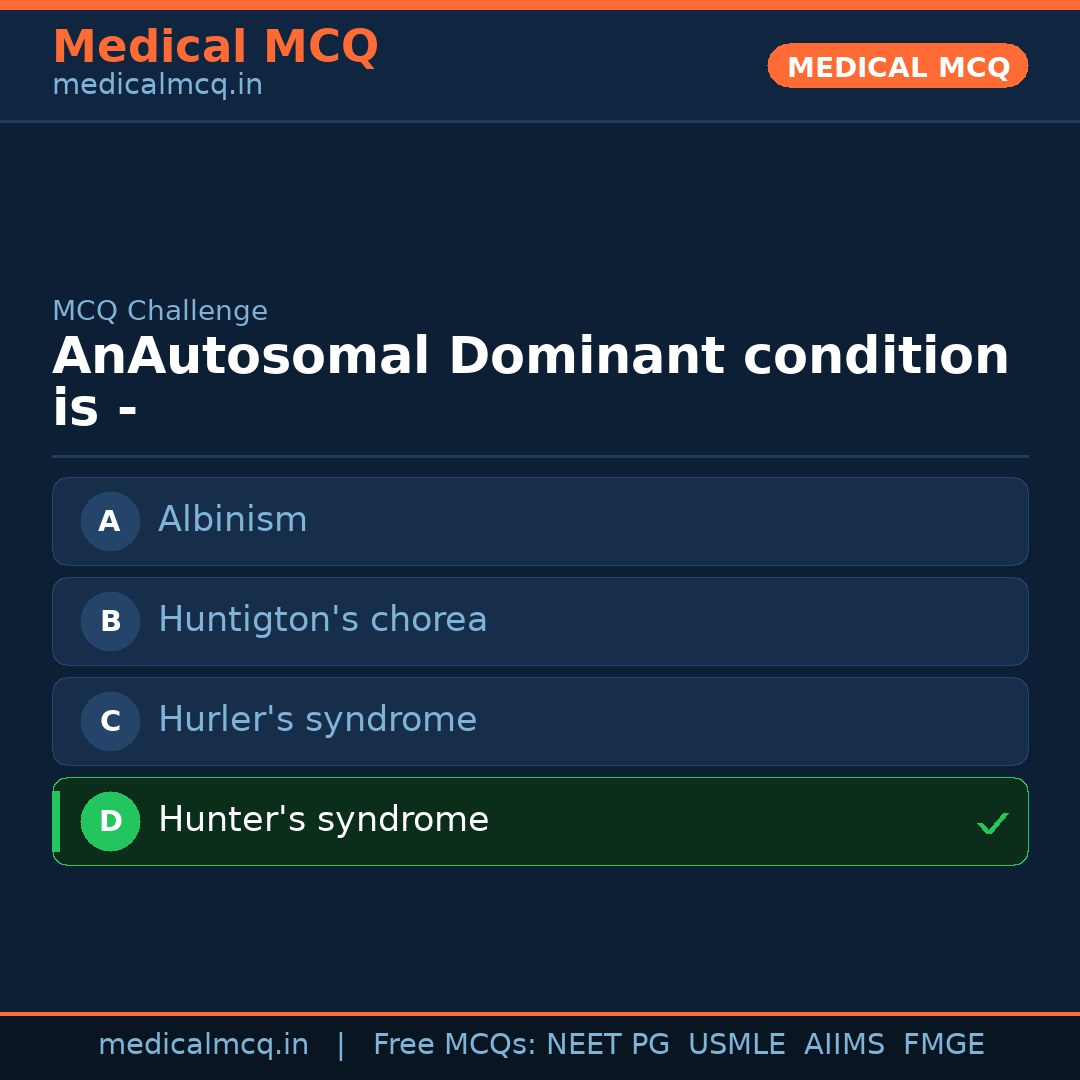 Medical MCQ
medicalmcq.in

MEDICAL MCQ

MCQ Challenge

AnAutosomal Dominant condition is -

A Albinism

B Huntigton's chorea

C Hurler's syndrome

D Hunter's syndrome ✓

medicalmcq.in | Free MCQs: NEET PG USMLE AIIMS FMGE