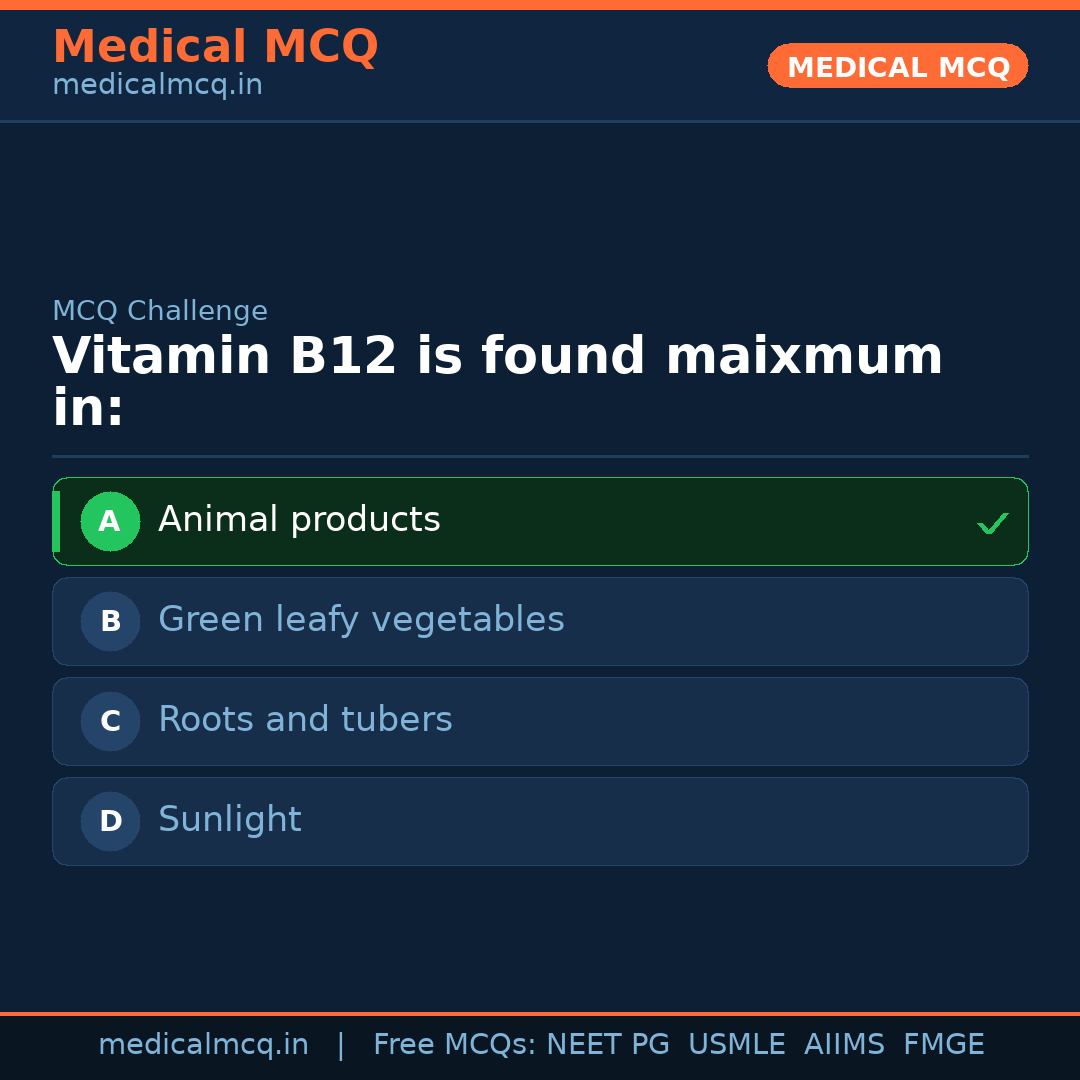 Medical MCQ
medicalmcq.in

MEDICAL MCQ

MCQ Challenge
Vitamin B12 is found maixmum in:

A Animal products ✓
B Green leafy vegetables
C Roots and tubers
D Sunlight

medicalmcq.in | Free MCQs: NEET PG USMLE AIIMS FMGE