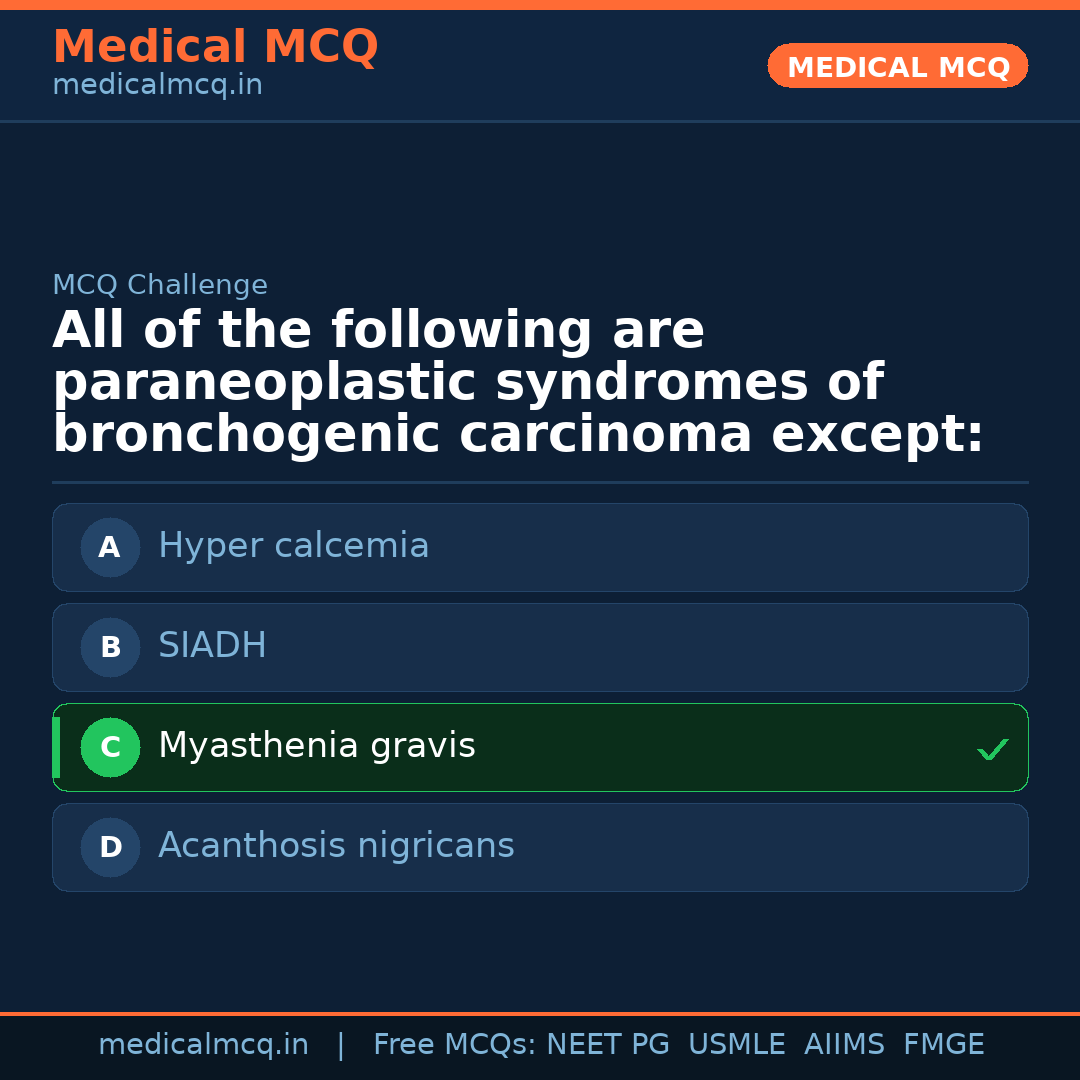 Medical MCQ
medicalmcq.in

MEDICAL MCQ

MCQ Challenge

All of the following are paraneoplastic syndromes of bronchogenic carcinoma except:

A Hyper calcemia

B SIADH

C Myasthenia gravis ✓

D Acanthosis nigricans

medicalmcq.in | Free MCQs: NEET PG USMLE AIIMS FMGE