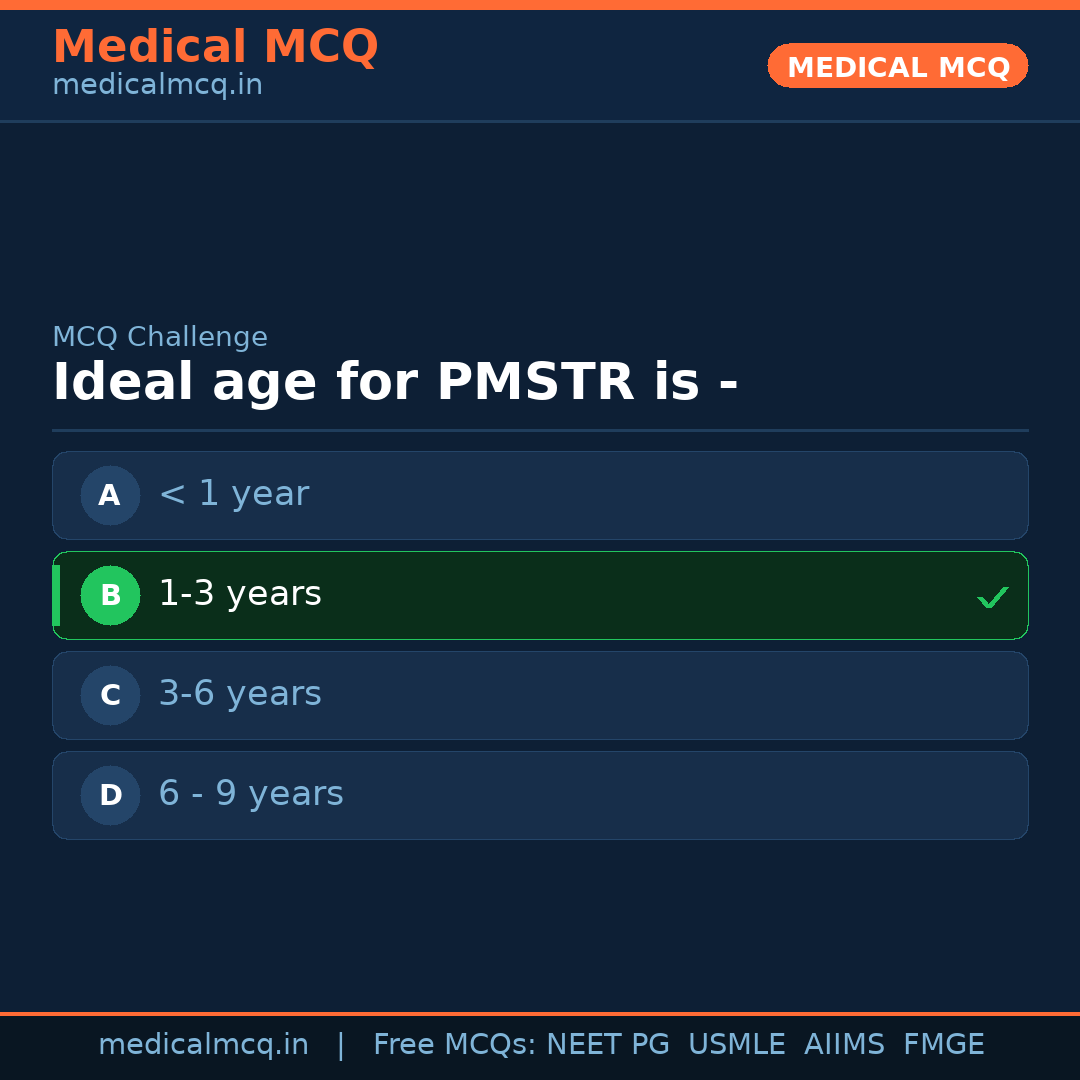 Medical MCQ
medicalmcq.in

MEDICAL MCQ

MCQ Challenge

Ideal age for PMSTR is -

A < 1 year

B 1-3 years ✓

C 3-6 years

D 6 - 9 years

medicalmcq.in | Free MCQs: NEET PG USMLE AIIMS FMGE