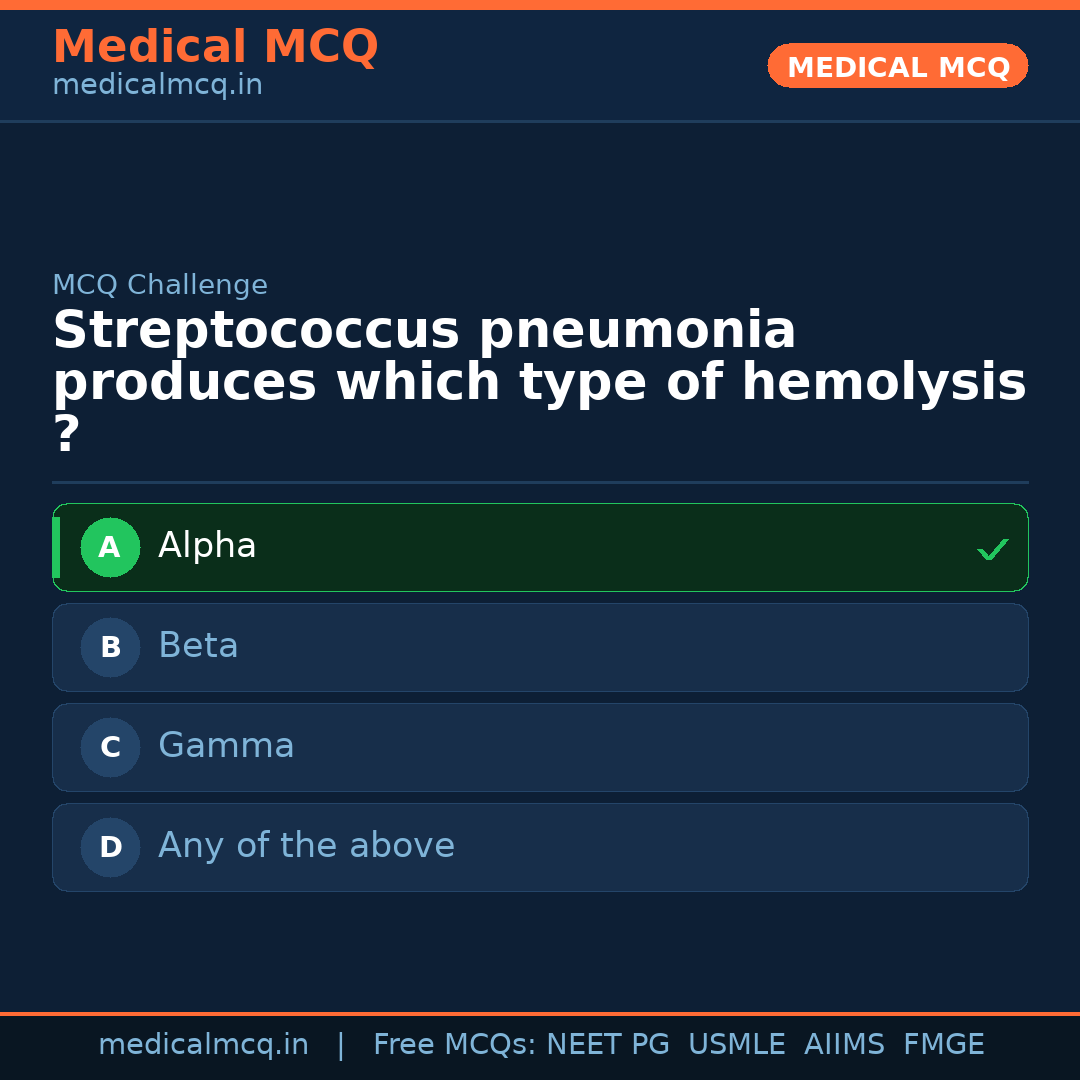 Medical MCQ
medicalmcq.in

MEDICAL MCQ

MCQ Challenge

Streptococcus pneumonia produces which type of hemolysis ?

A Alpha ✓

B Beta

C Gamma

D Any of the above

medicalmcq.in | Free MCQs: NEET PG USMLE AIIMS FMGE