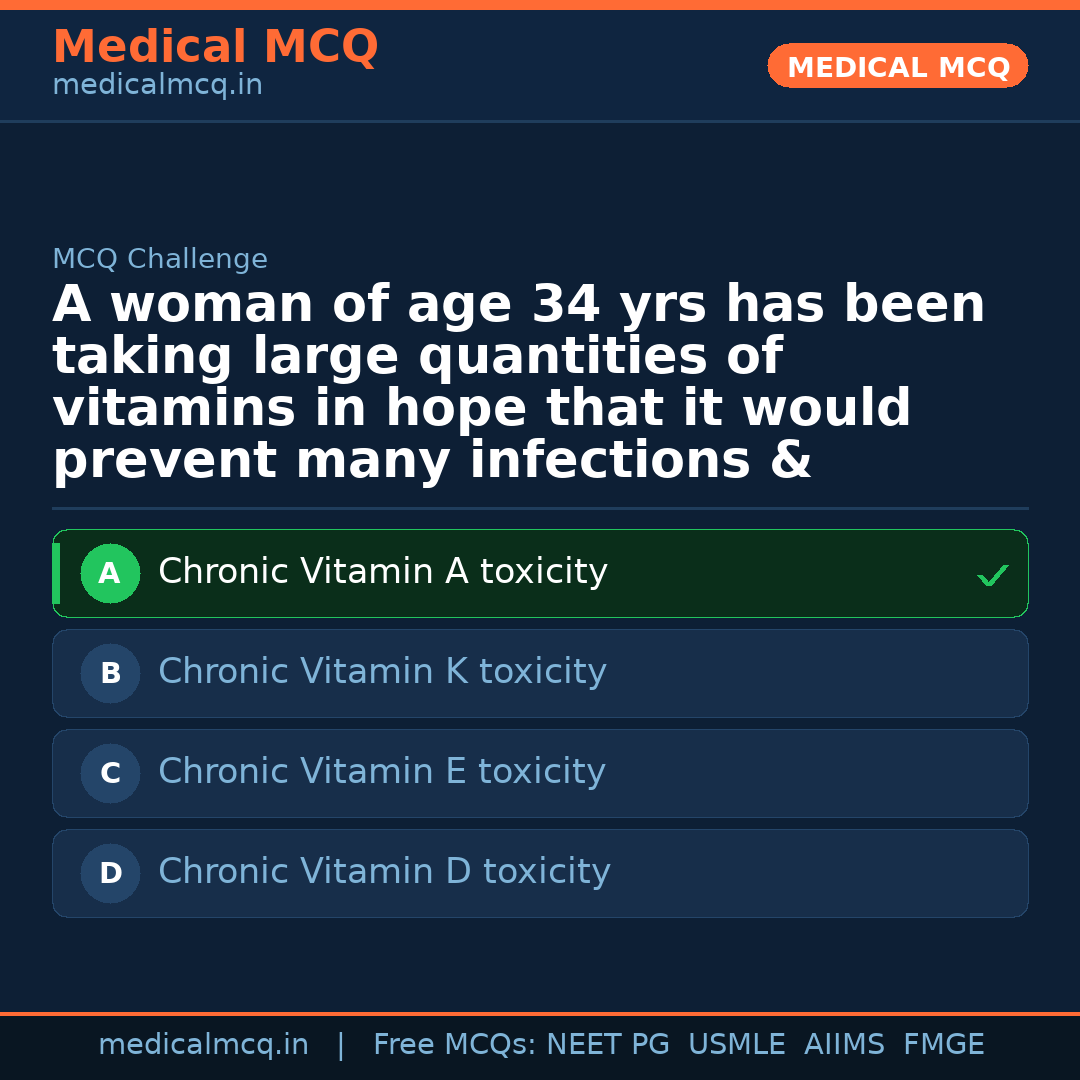 Medical MCQ
medicalmcq.in

MEDICAL MCQ

MCQ Challenge

A woman of age 34 yrs has been taking large quantities of vitamins in hope that it would prevent many infections &

A Chronic Vitamin A toxicity ✓

B Chronic Vitamin K toxicity

C Chronic Vitamin E toxicity

D Chronic Vitamin D toxicity

medicalmcq.in | Free MCQs: NEET PG USMLE AIIMS FMGE