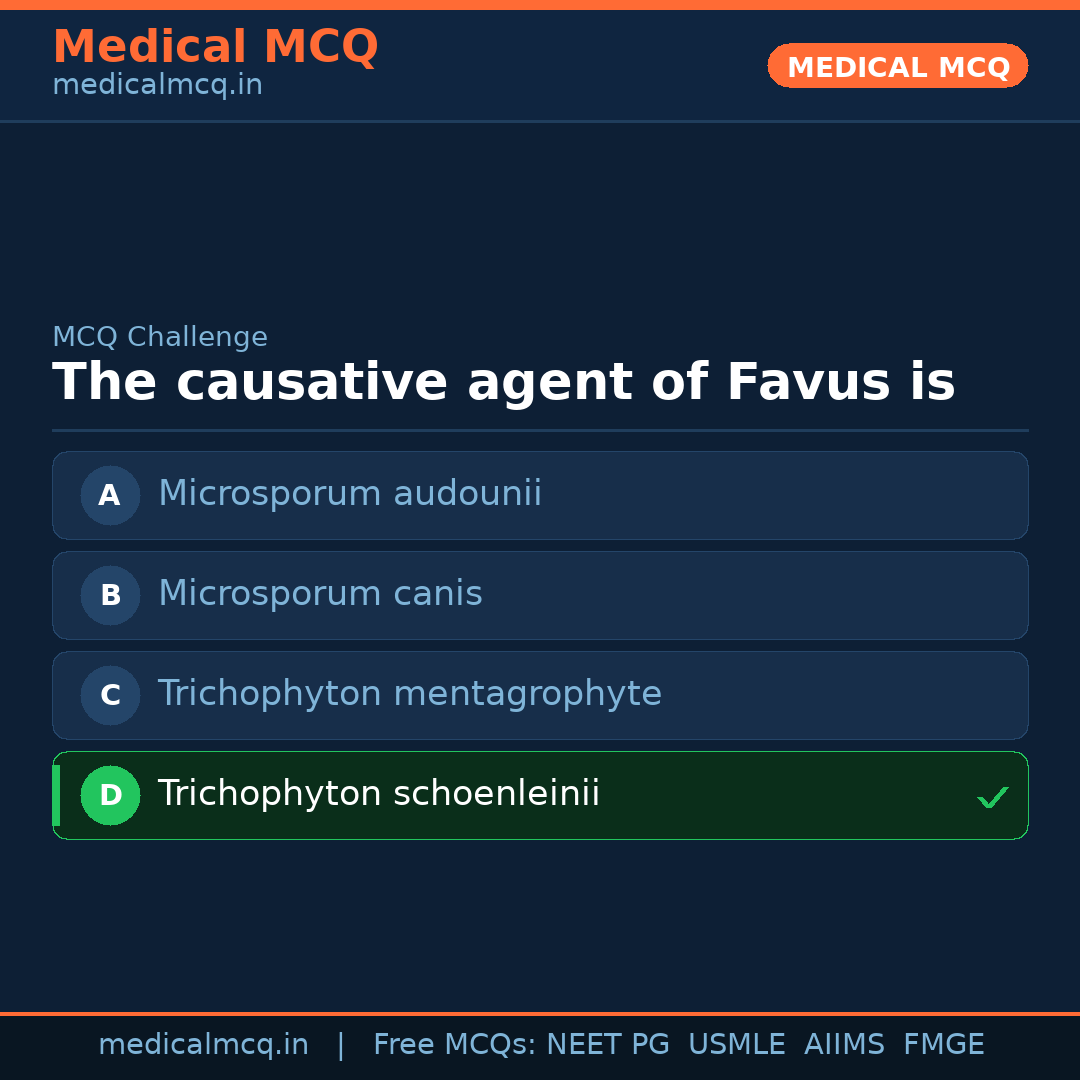 Medical MCQ
medicalmcq.in

MEDICAL MCQ

MCQ Challenge

The causative agent of Favus is

A Microsporum audounii

B Microsporum canis

C Trichophyton mentagrophyte

D Trichophyton schoenleinii ✓

medicalmcq.in | Free MCQs: NEET PG USMLE AIIMS FMGE