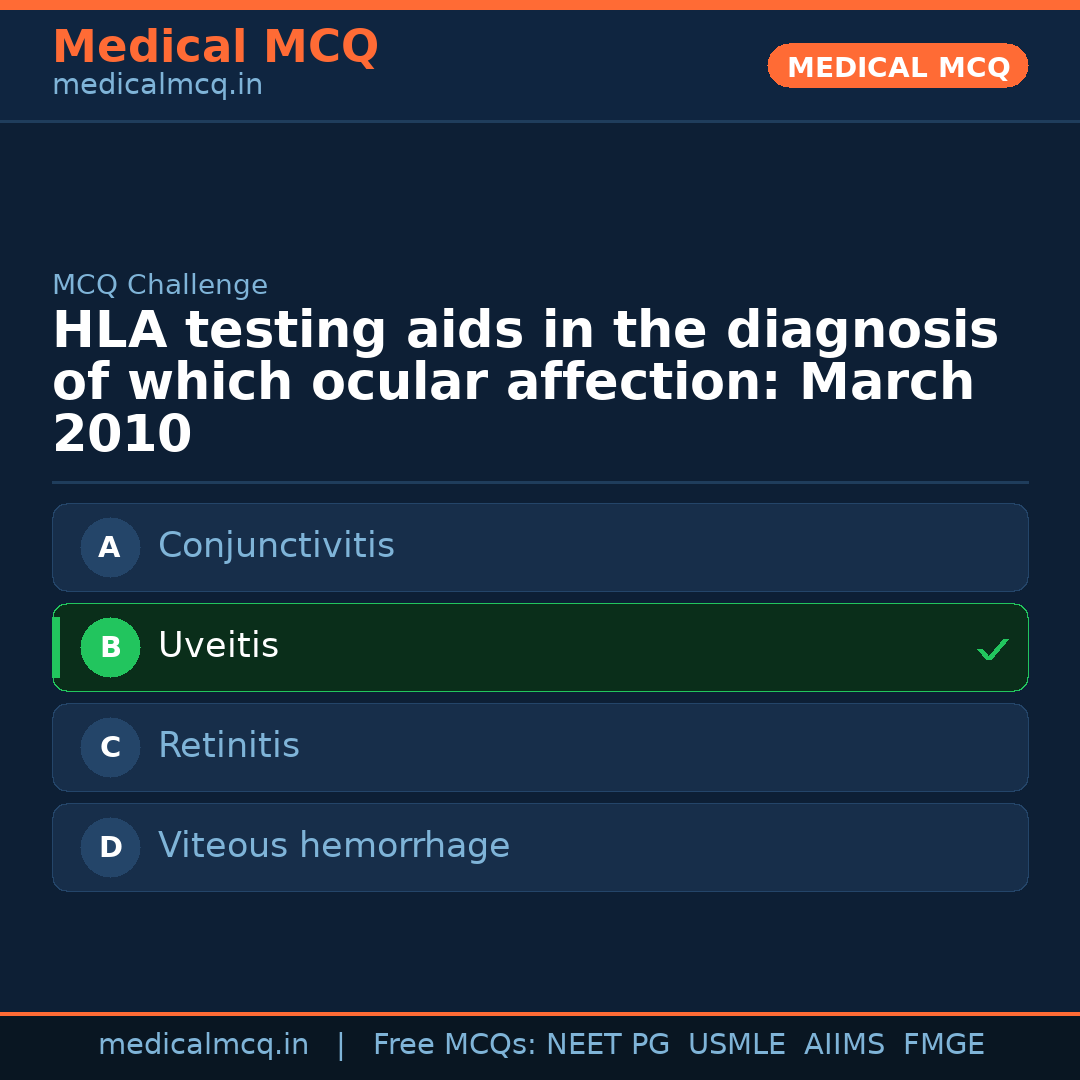 Medical MCQ
medicalmcq.in

MEDICAL MCQ

MCQ Challenge

HLA testing aids in the diagnosis of which ocular affection: March 2010

A Conjunctivitis

B Uveitis ✓

C Retinitis

D Viteous hemorrhage

medicalmcq.in | Free MCQs: NEET PG USMLE AIIMS FMGE