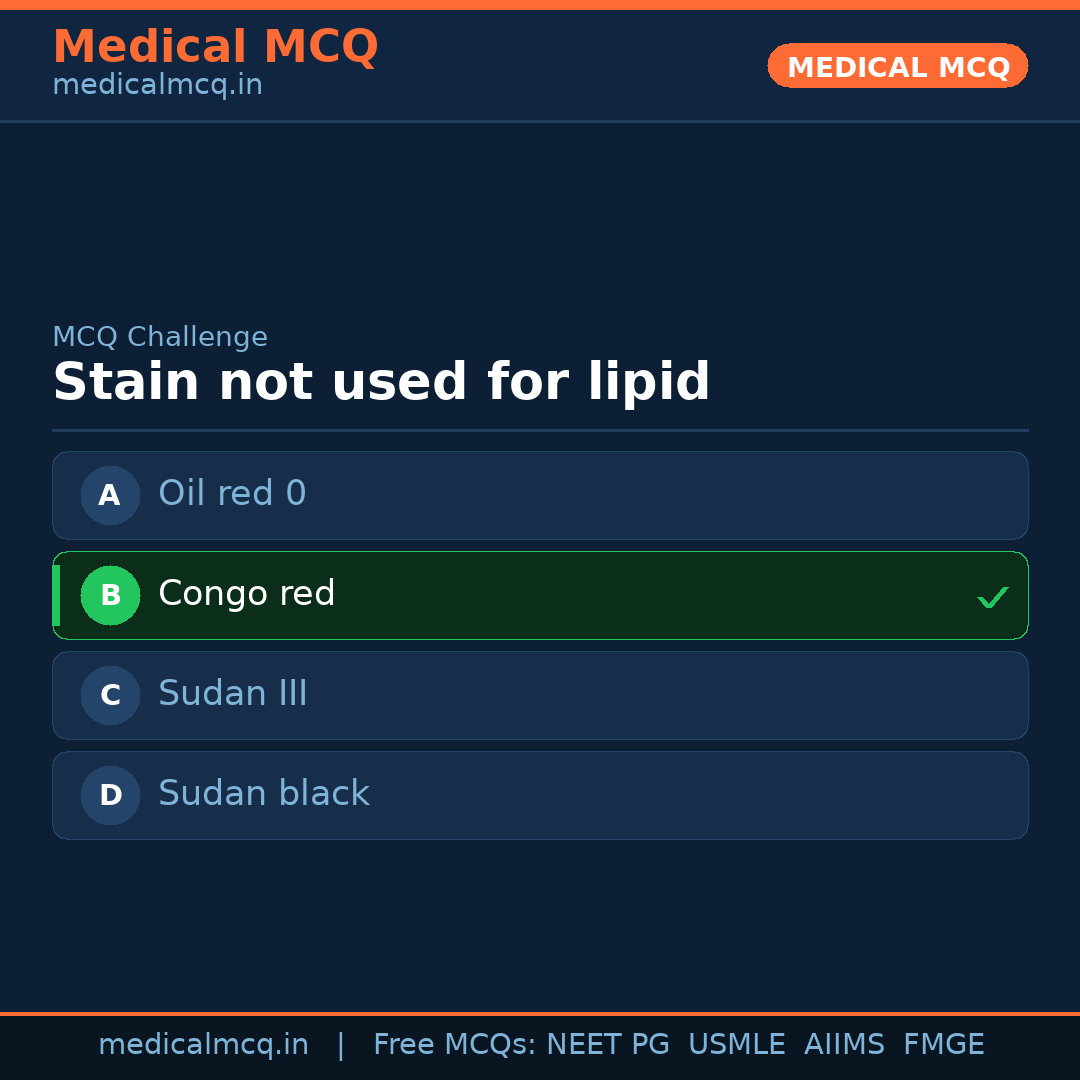 Medical MCQ
medicalmcq.in

MEDICAL MCQ

MCQ Challenge
Stain not used for lipid

A Oil red 0

B Congo red ✓

C Sudan III

D Sudan black

medicalmcq.in | Free MCQs: NEET PG USMLE AIIMS FMGE