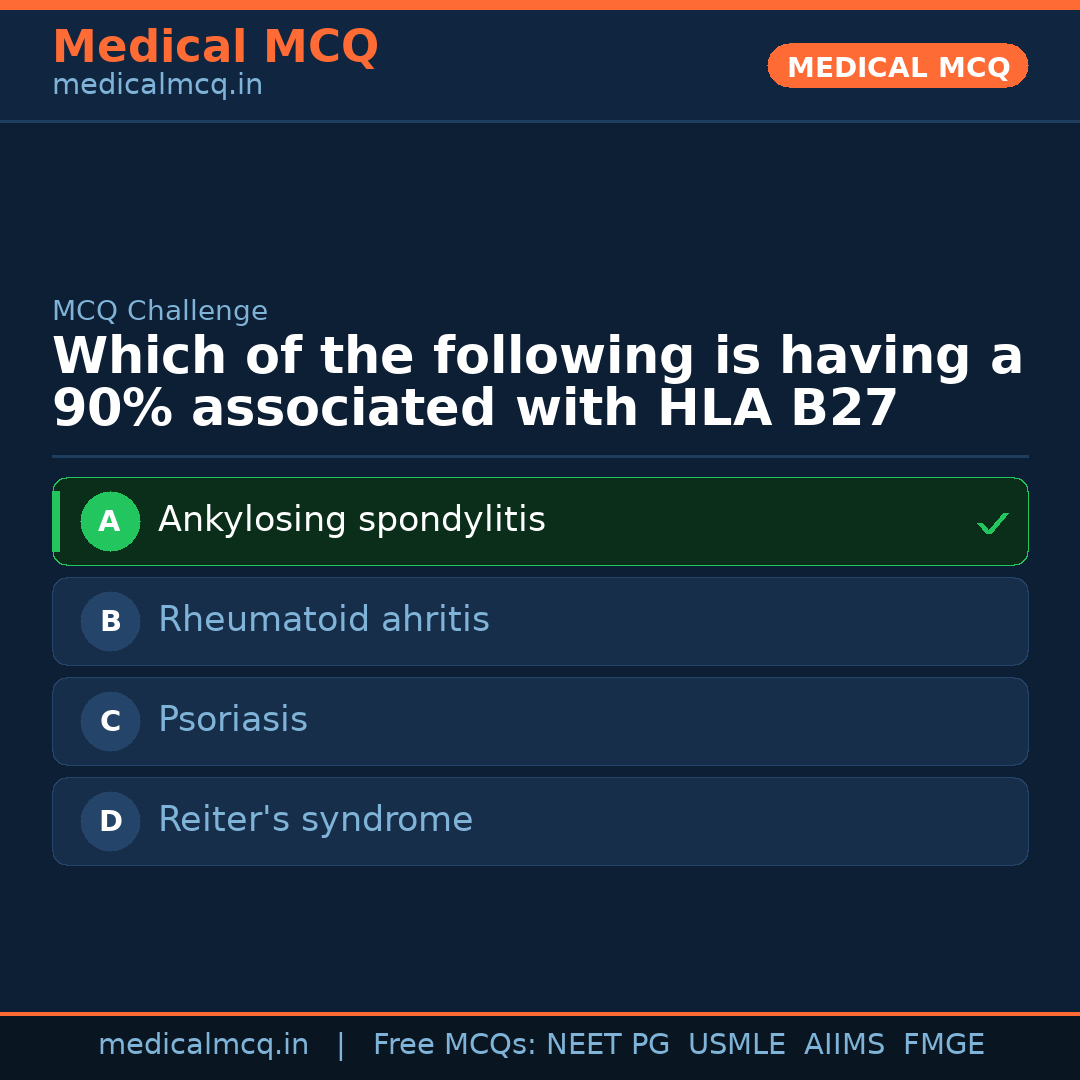 Medical MCQ
medicalmcq.in

MEDICAL MCQ

MCQ Challenge
Which of the following is having a 90% associated with HLA B27

A Ankylosing spondylitis ✓

B Rheumatoid ahritis

C Psoriasis

D Reiter's syndrome

medicalmcq.in | Free MCQs: NEET PG USMLE AIIMS FMGE