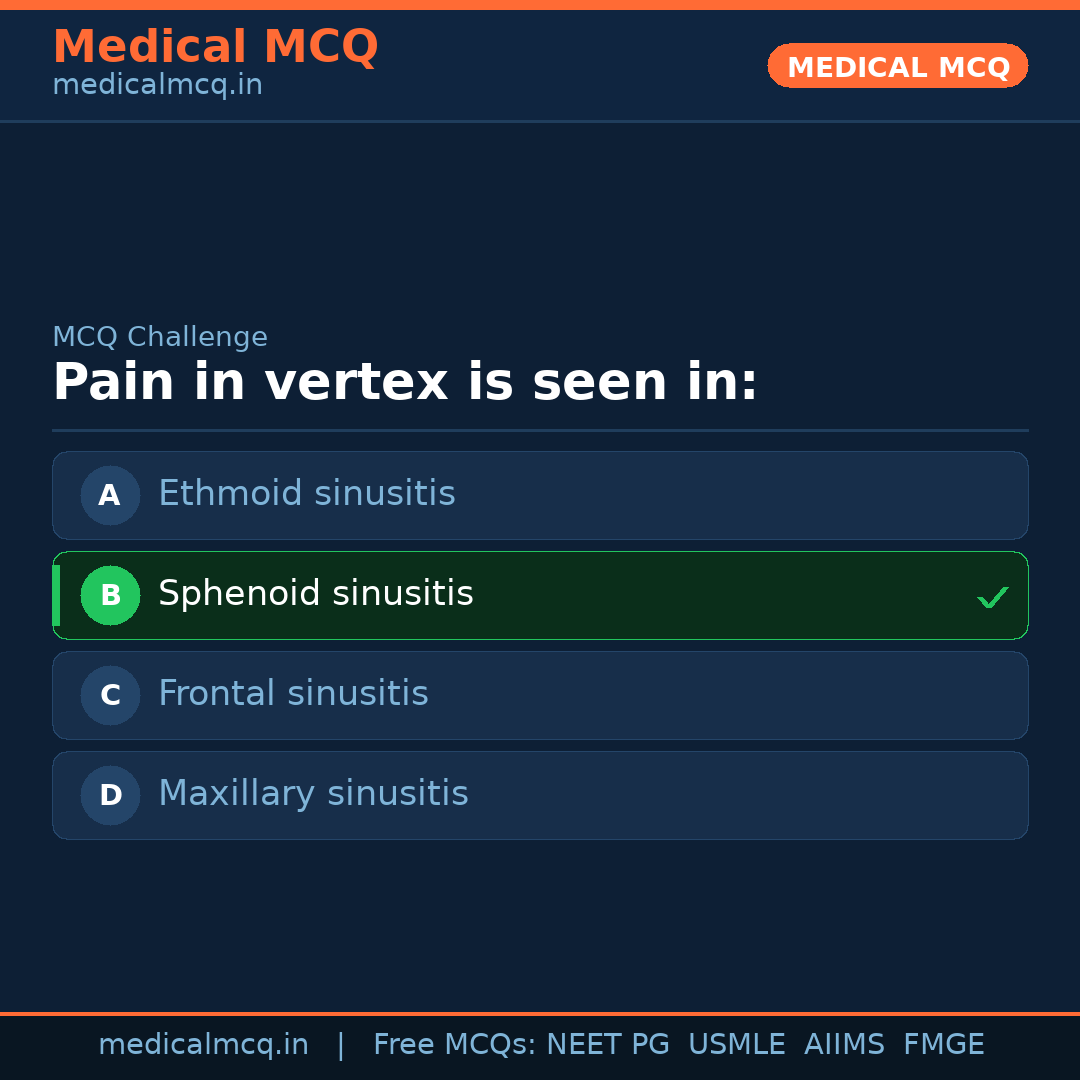 Medical MCQ
medicalmcq.in

MEDICAL MCQ

MCQ Challenge

Pain in vertex is seen in:

A Ethmoid sinusitis

B Sphenoid sinusitis ✓

C Frontal sinusitis

D Maxillary sinusitis

medicalmcq.in | Free MCQs: NEET PG USMLE AIIMS FMGE