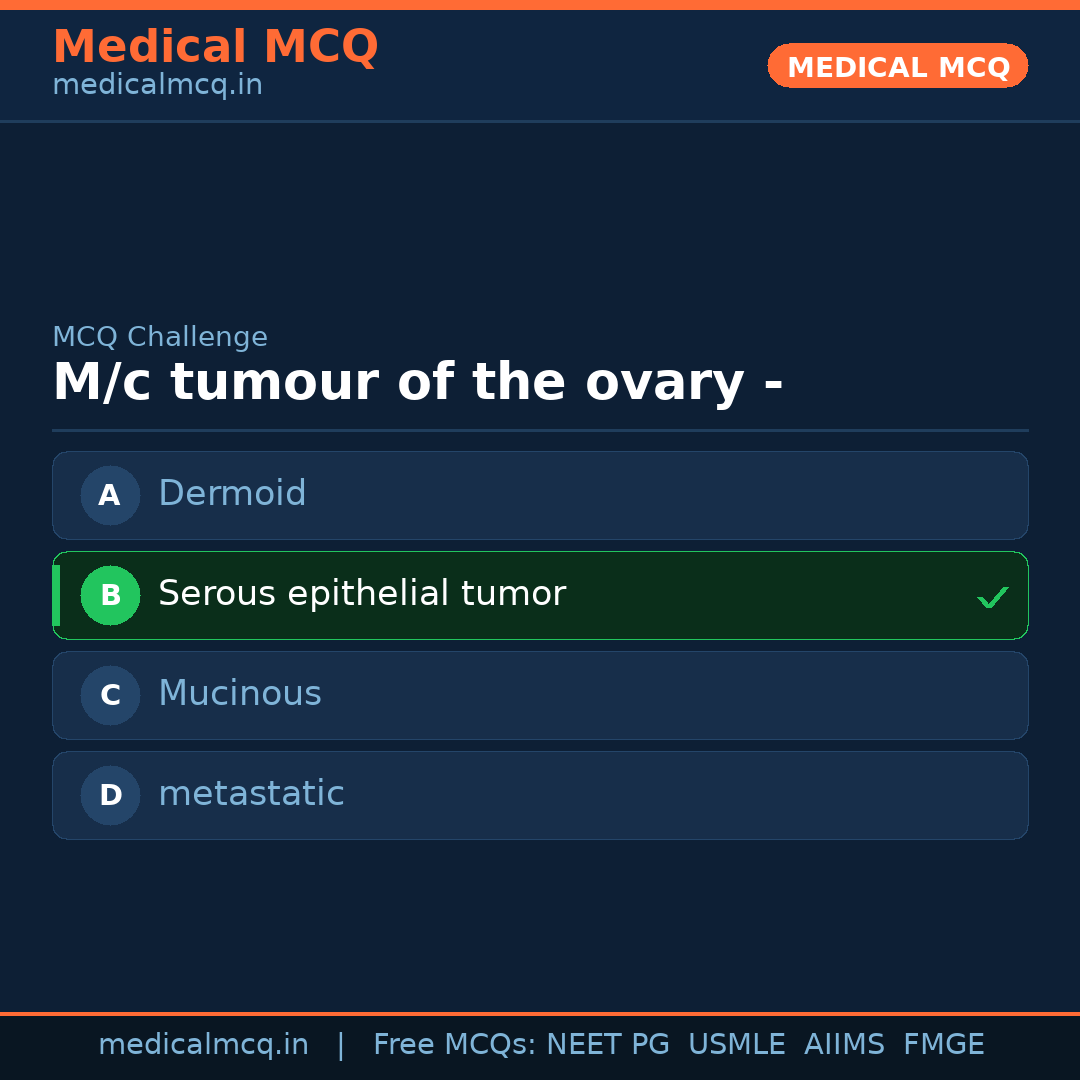 Medical MCQ
medicalmcq.in

MEDICAL MCQ

MCQ Challenge

M/c tumour of the ovary -

A Dermoid

B Serous epithelial tumor ✓

C Mucinous

D metastatic

medicalmcq.in | Free MCQs: NEET PG USMLE AIIMS FMGE