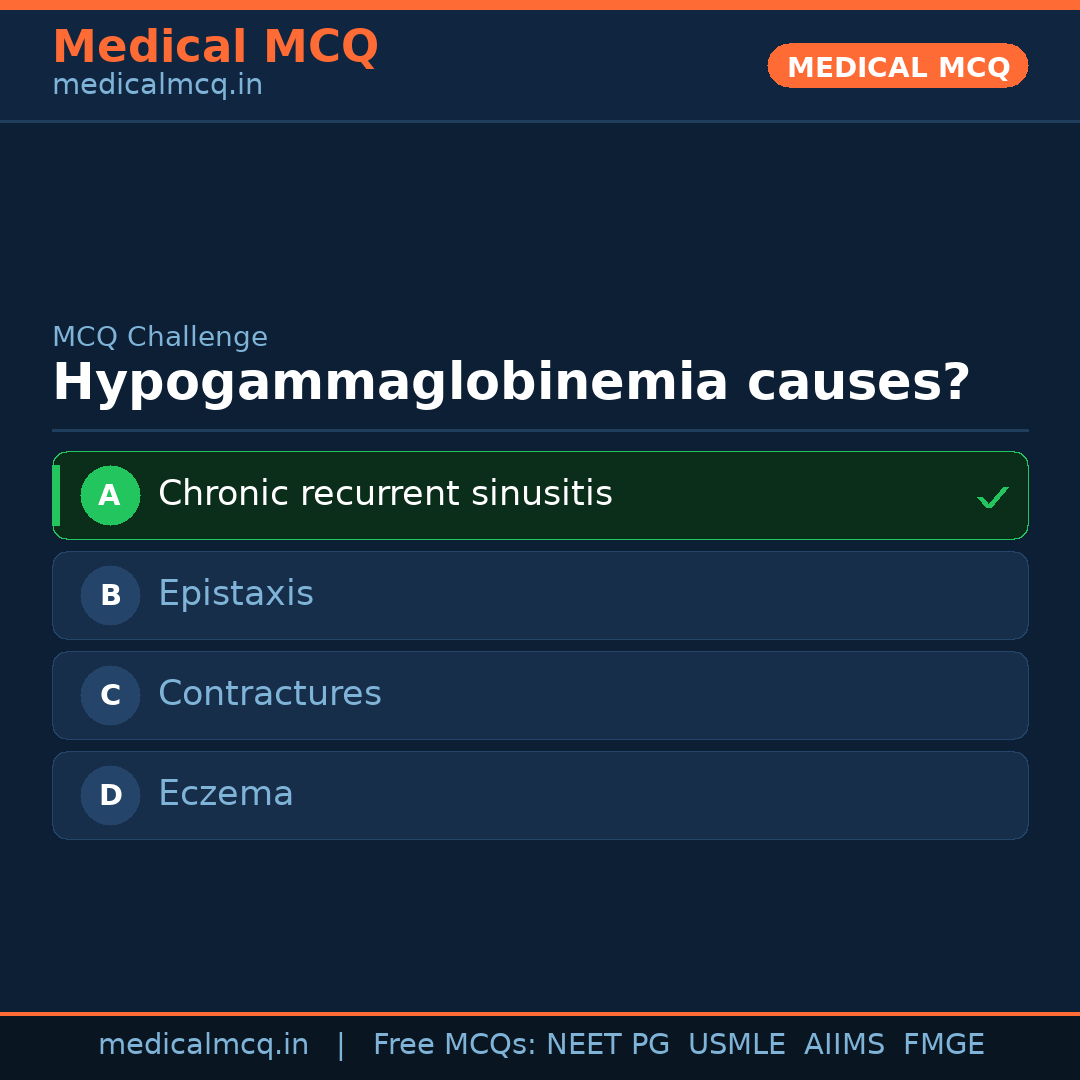 Medical MCQ
medicalmcq.in

MEDICAL MCQ

MCQ Challenge
Hypogammaglobinemia causes?

A Chronic recurrent sinusitis ✓

B Epistaxis

C Contractures

D Eczema

medicalmcq.in | Free MCQs: NEET PG USMLE AIIMS FMGE