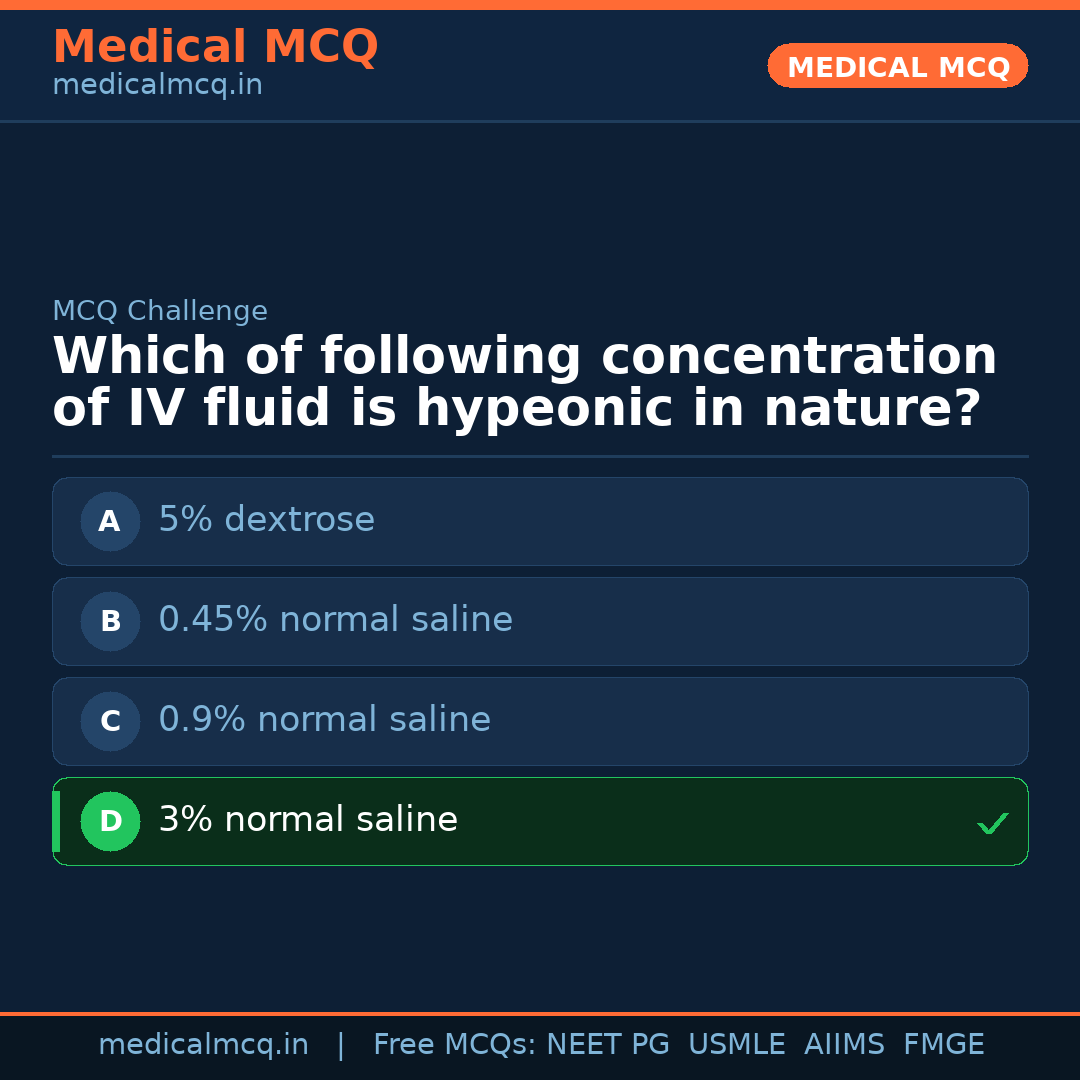 Medical MCQ
medicalmcq.in

MEDICAL MCQ

MCQ Challenge
Which of following concentration of IV fluid is hypeonic in nature?

A 5% dextrose
B 0.45% normal saline
C 0.9% normal saline
D 3% normal saline ✓

medicalmcq.in | Free MCQs: NEET PG USMLE AIIMS FMGE