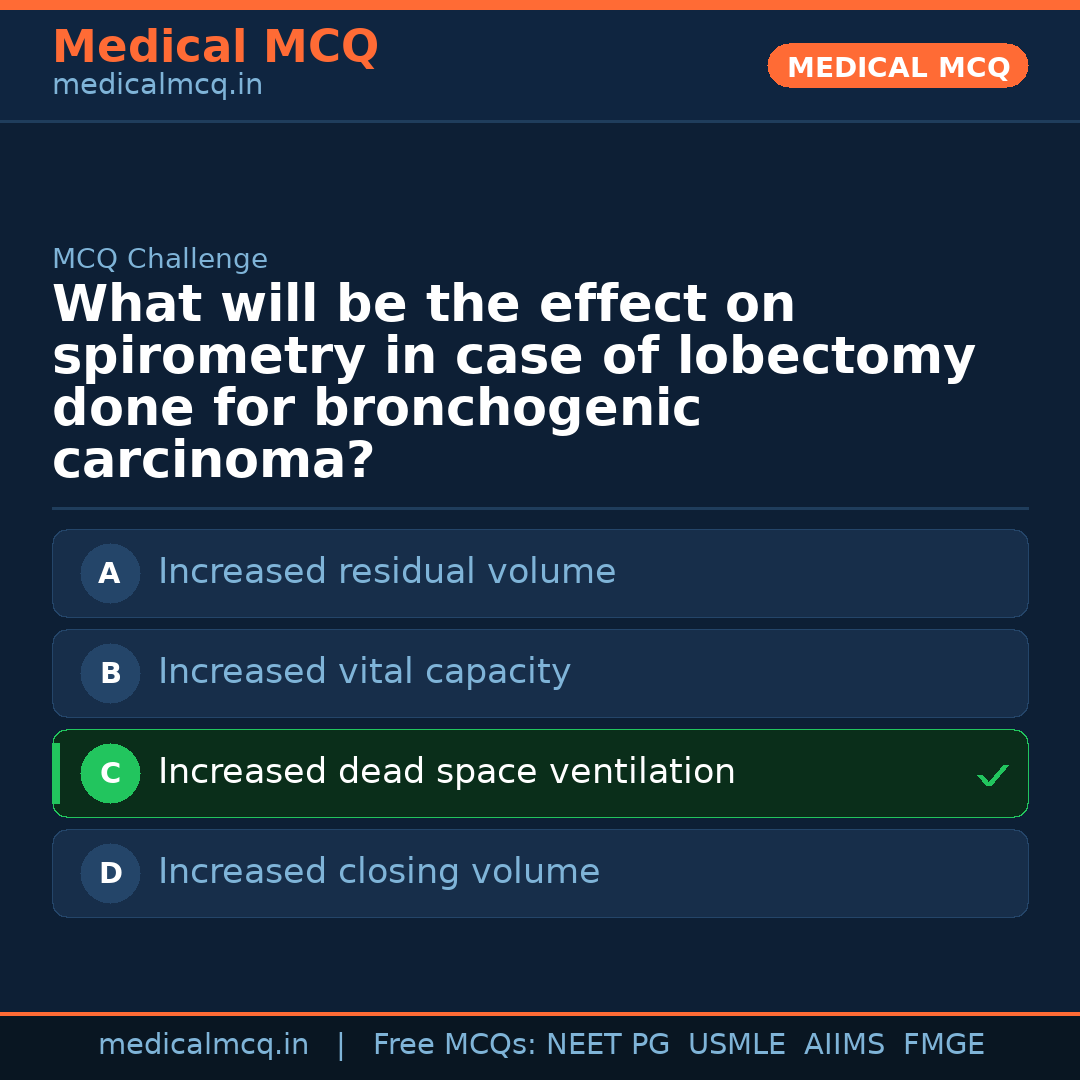 Medical MCQ
medicalmcq.in

MEDICAL MCQ

MCQ Challenge

What will be the effect on spirometry in case of lobectomy done for bronchogenic carcinoma?

A Increased residual volume

B Increased vital capacity

C Increased dead space ventilation ✓

D Increased closing volume

medicalmcq.in | Free MCQs: NEET PG USMLE AIIMS FMGE