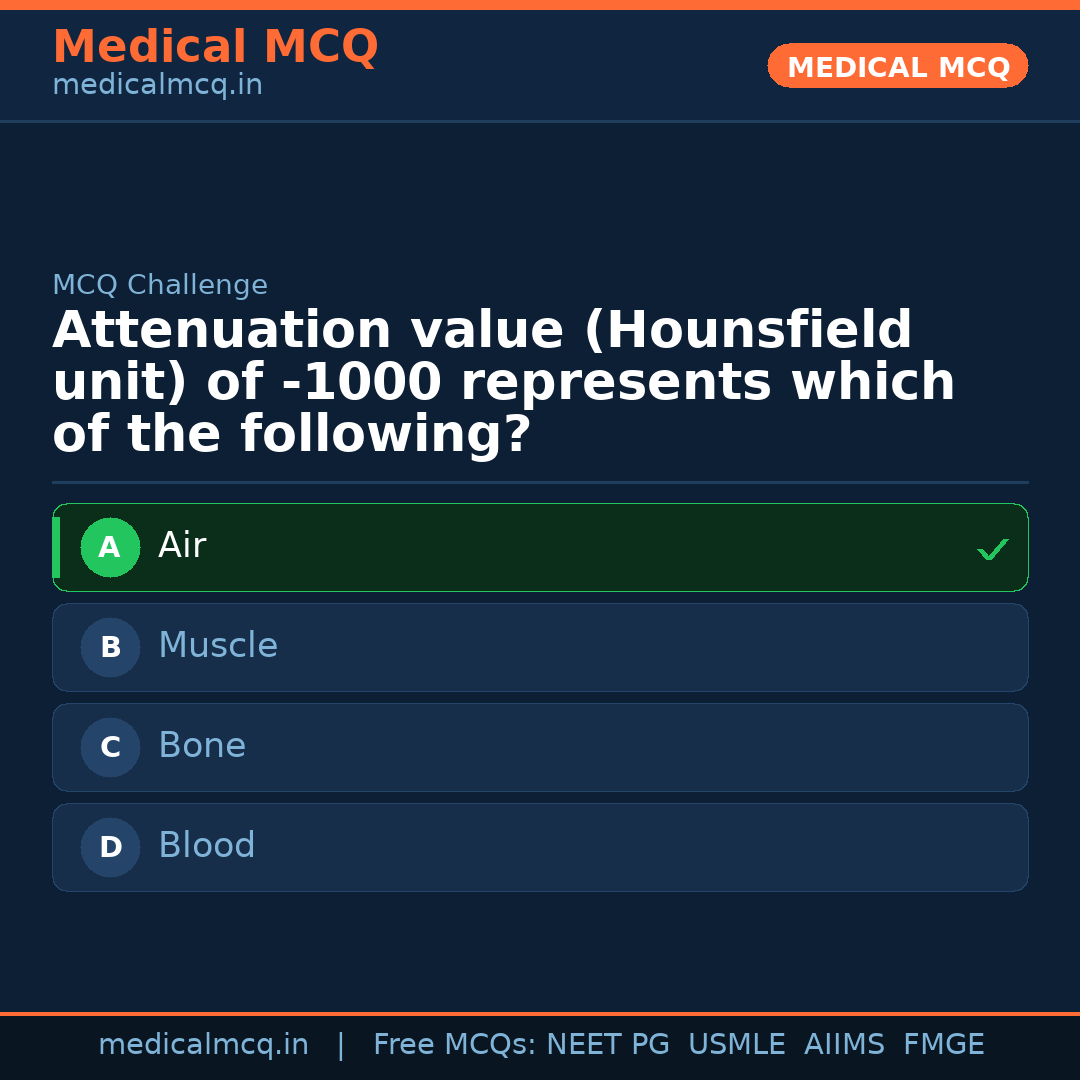 Medical MCQ
medicalmcq.in

MEDICAL MCQ

MCQ Challenge

Attenuation value (Hounsfield unit) of -1000 represents which of the following?

A Air ✓

B Muscle

C Bone

D Blood

medicalmcq.in | Free MCQs: NEET PG USMLE AIIMS FMGE