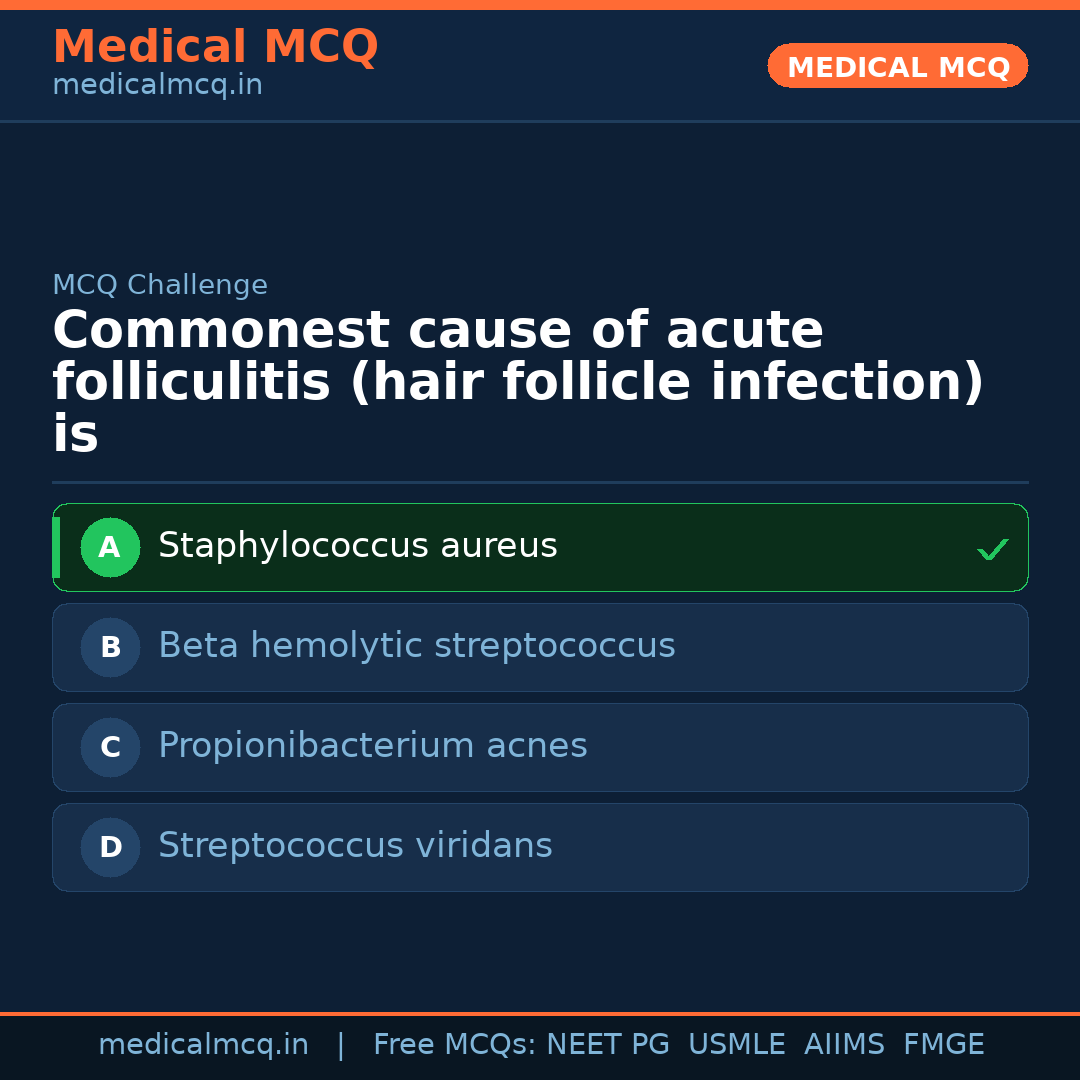 Medical MCQ
medicalmcq.in

MEDICAL MCQ

MCQ Challenge

Commonest cause of acute folliculitis (hair follicle infection) is

A Staphylococcus aureus ✓

B Beta hemolytic streptococcus

C Propionibacterium acnes

D Streptococcus viridans

medicalmcq.in | Free MCQs: NEET PG USMLE AIIMS FMGE