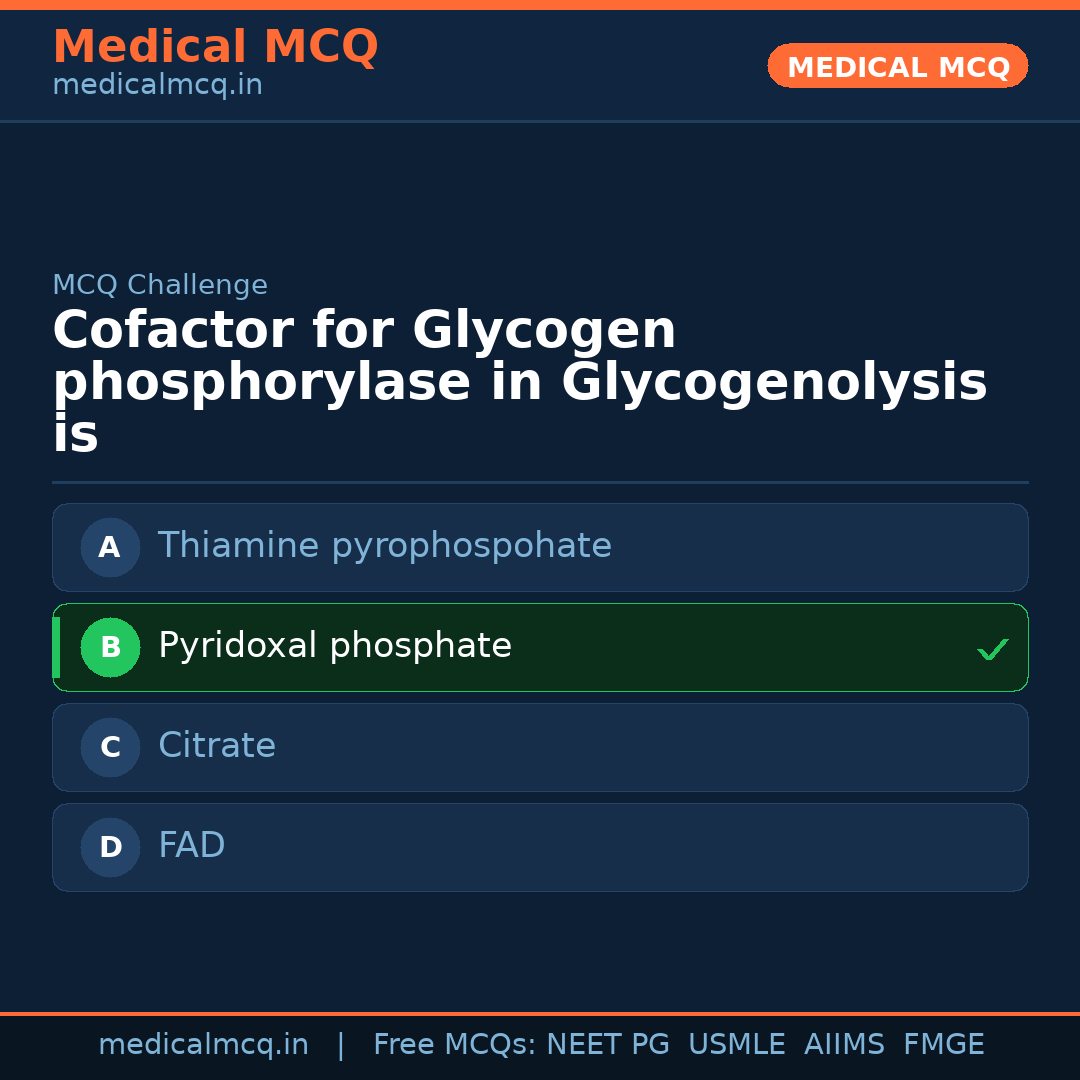 Medical MCQ
medicalmcq.in

MEDICAL MCQ

MCQ Challenge

Cofactor for Glycogen phosphorylase in Glycogenolysis is

A Thiamine pyrophospohate

B Pyridoxal phosphate ✓

C Citrate

D FAD

medicalmcq.in | Free MCQs: NEET PG USMLE AIIMS FMGE