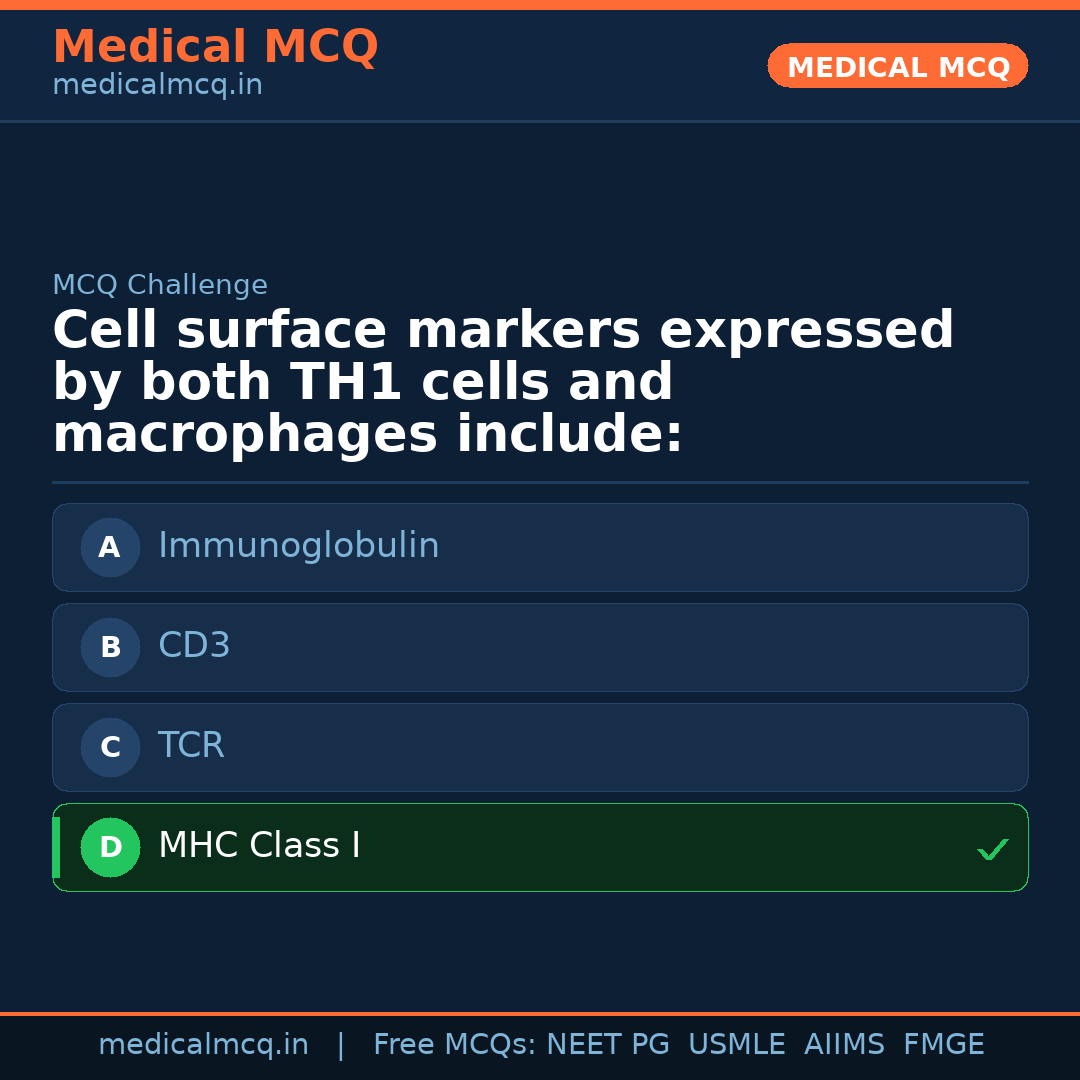 Medical MCQ
medicalmcq.in

MEDICAL MCQ

MCQ Challenge

Cell surface markers expressed by both TH1 cells and macrophages include:

A Immunoglobulin

B CD3

C TCR

D MHC Class I ✓

medicalmcq.in | Free MCQs: NEET PG USMLE AIIMS FMGE