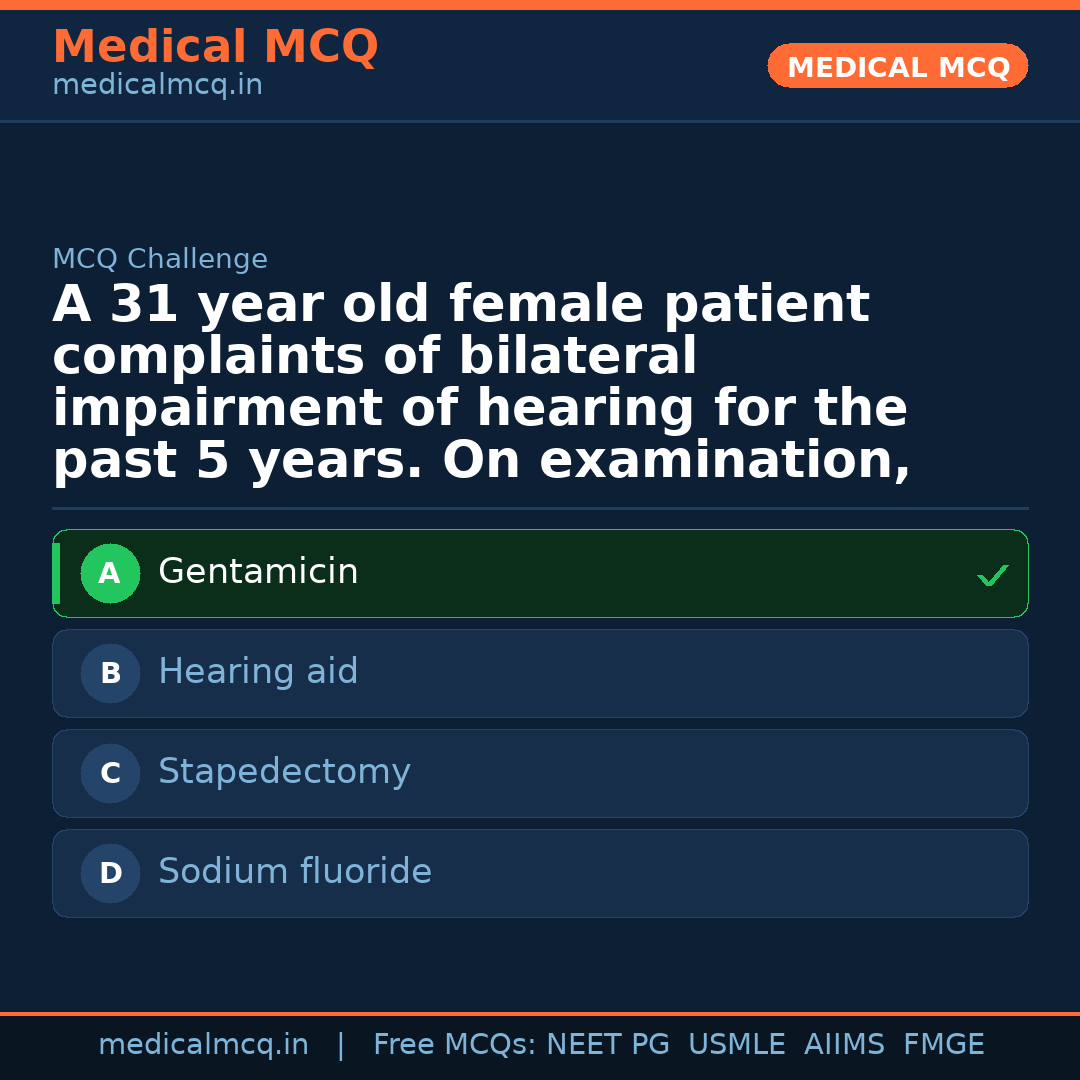 Medical MCQ
medicalmcq.in

MEDICAL MCQ

MCQ Challenge

A 31 year old female patient complaints of bilateral impairment of hearing for the past 5 years. On examination,

A Gentamicin ✓

B Hearing aid

C Stapedectomy

D Sodium fluoride

medicalmcq.in | Free MCQs: NEET PG USMLE AIIMS FMGE