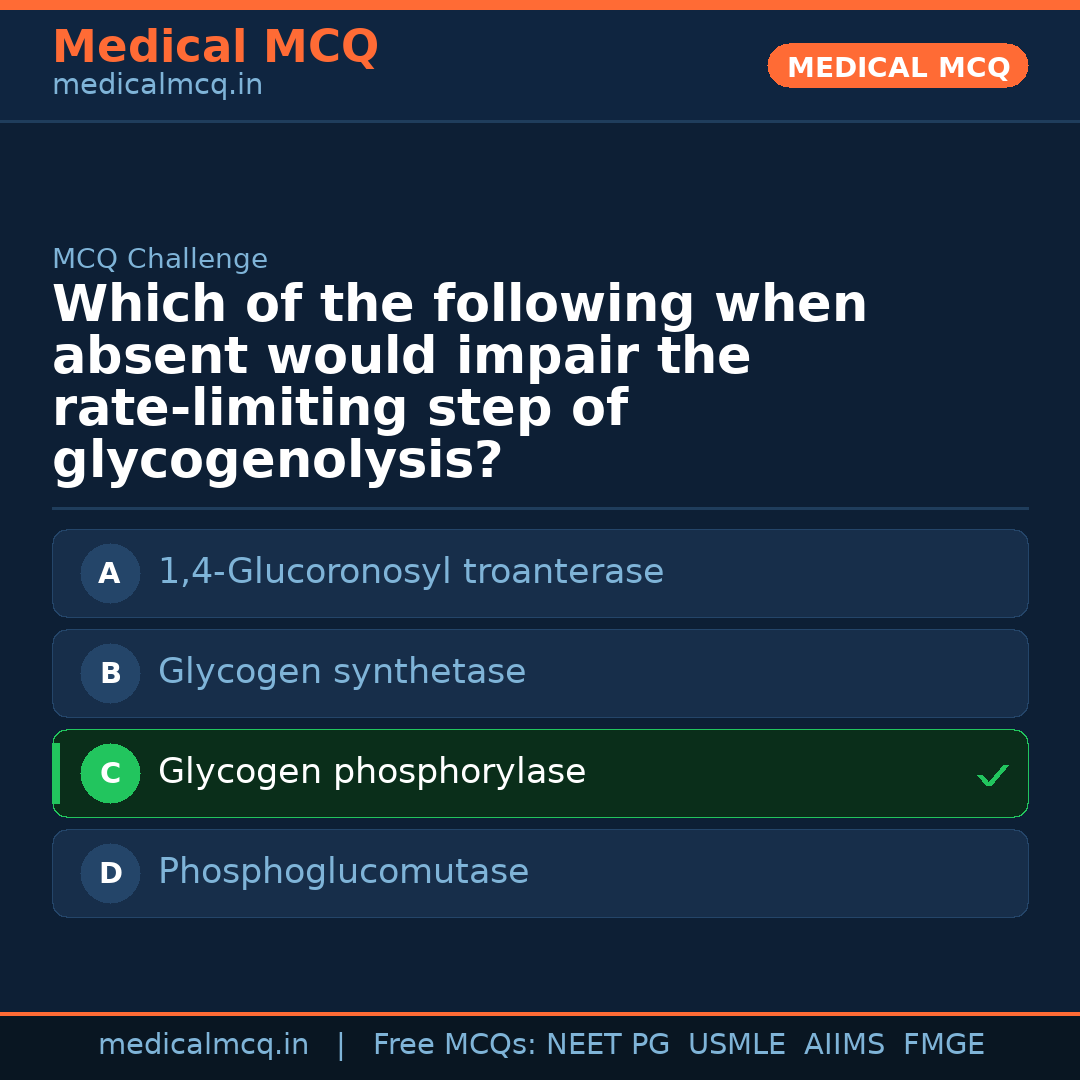 Medical MCQ
medicalmcq.in

MEDICAL MCQ

MCQ Challenge

Which of the following when absent would impair the rate-limiting step of glycogenolysis?

A 1,4-Glucoronosyl troanterase

B Glycogen synthetase

C Glycogen phosphorylase ✓

D Phosphoglucomutase

medicalmcq.in | Free MCQs: NEET PG USMLE AIIMS FMGE