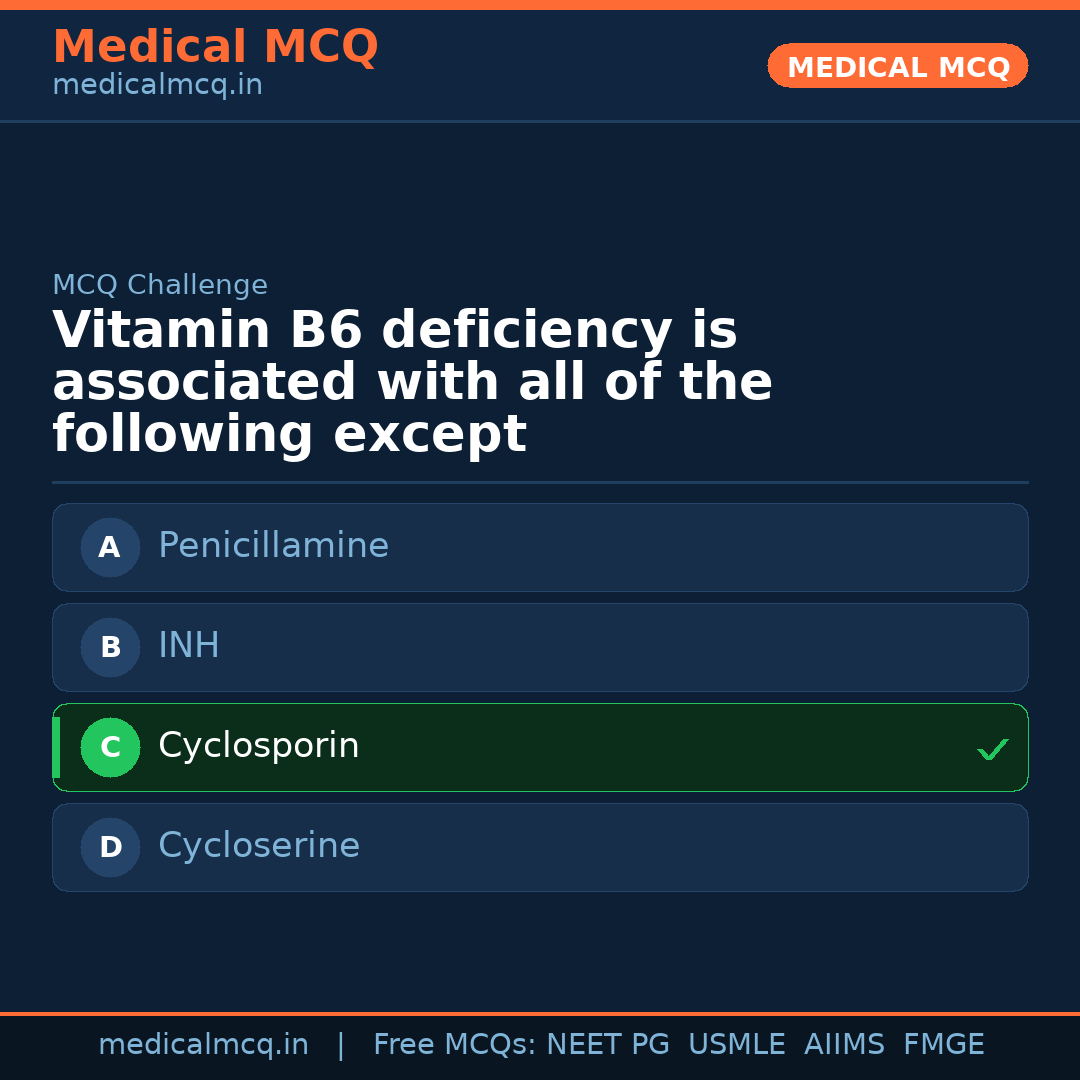 Medical MCQ
medicalmcq.in

MEDICAL MCQ

MCQ Challenge

Vitamin B6 deficiency is associated with all of the following except

A Penicillamine

B INH

C Cyclosporin ✓

D Cycloserine

medicalmcq.in | Free MCQs: NEET PG USMLE AIIMS FMGE