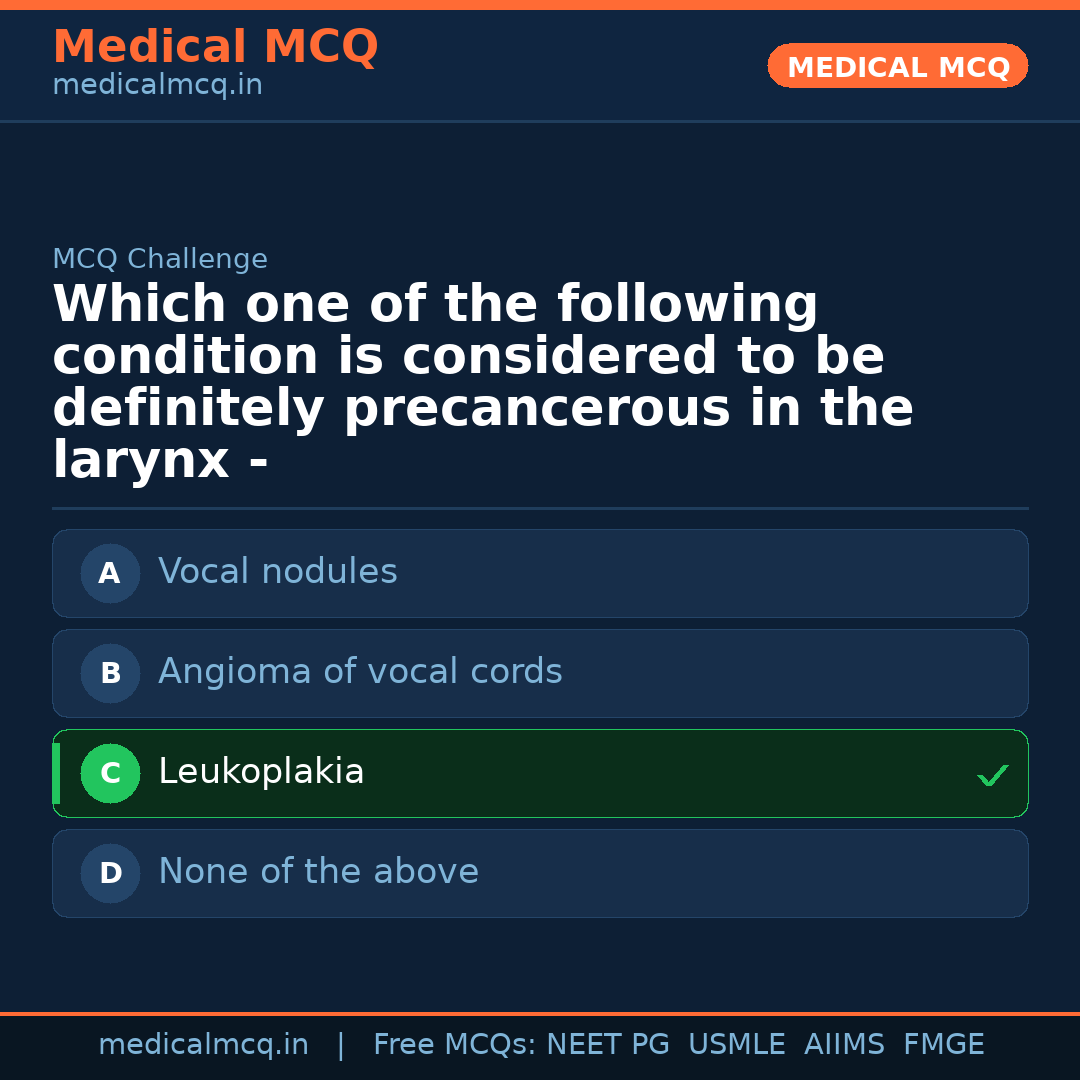 Medical MCQ
medicalmcq.in

MEDICAL MCQ

MCQ Challenge

Which one of the following condition is considered to be definitely precancerous in the larynx -

A Vocal nodules

B Angioma of vocal cords

C Leukoplakia ✓

D None of the above

medicalmcq.in | Free MCQs: NEET PG USMLE AIIMS FMGE