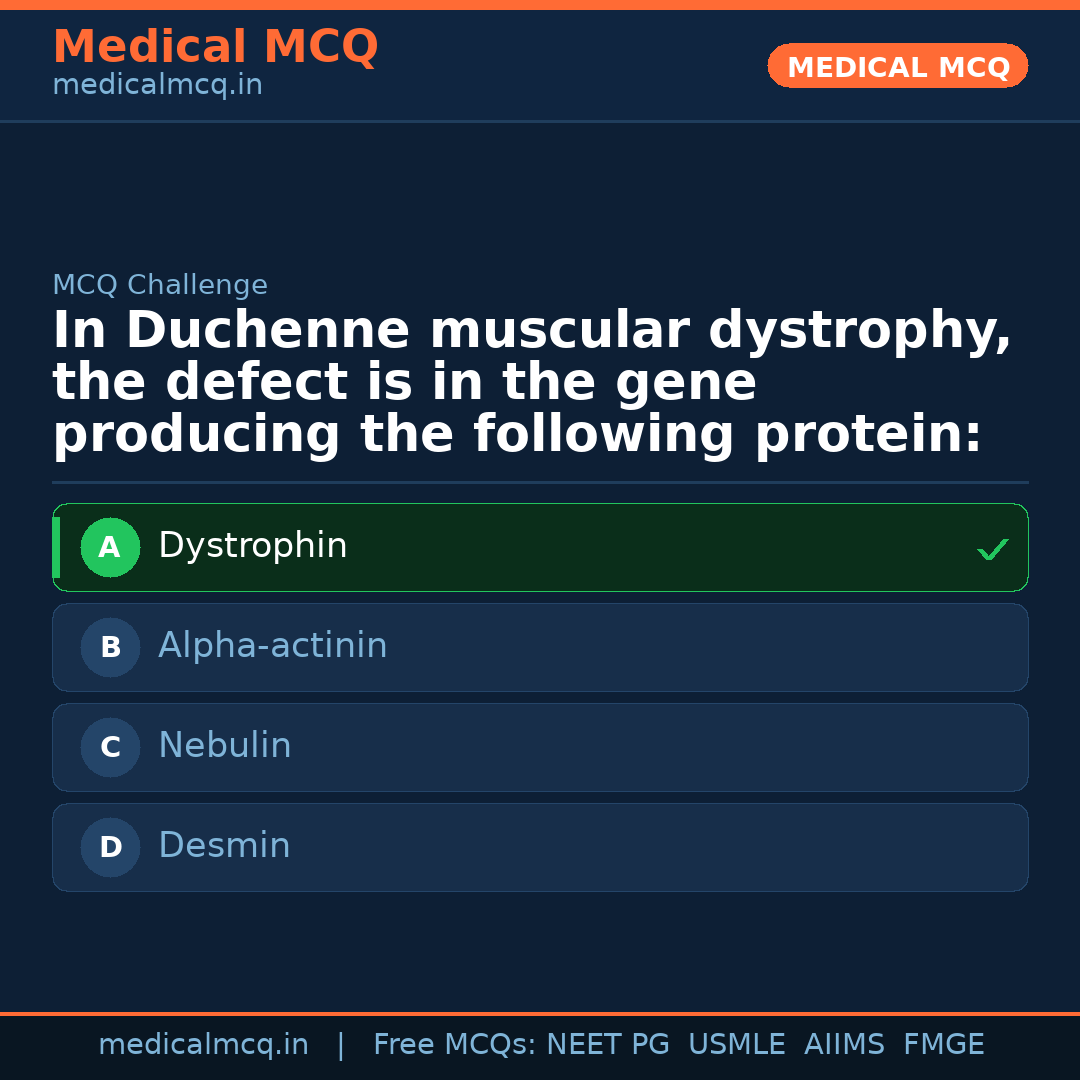 Medical MCQ
medicalmcq.in

MEDICAL MCQ

MCQ Challenge

In Duchenne muscular dystrophy, the defect is in the gene producing the following protein:

A Dystrophin ✓

B Alpha-actinin

C Nebulin

D Desmin

medicalmcq.in | Free MCQs: NEET PG USMLE AIIMS FMGE