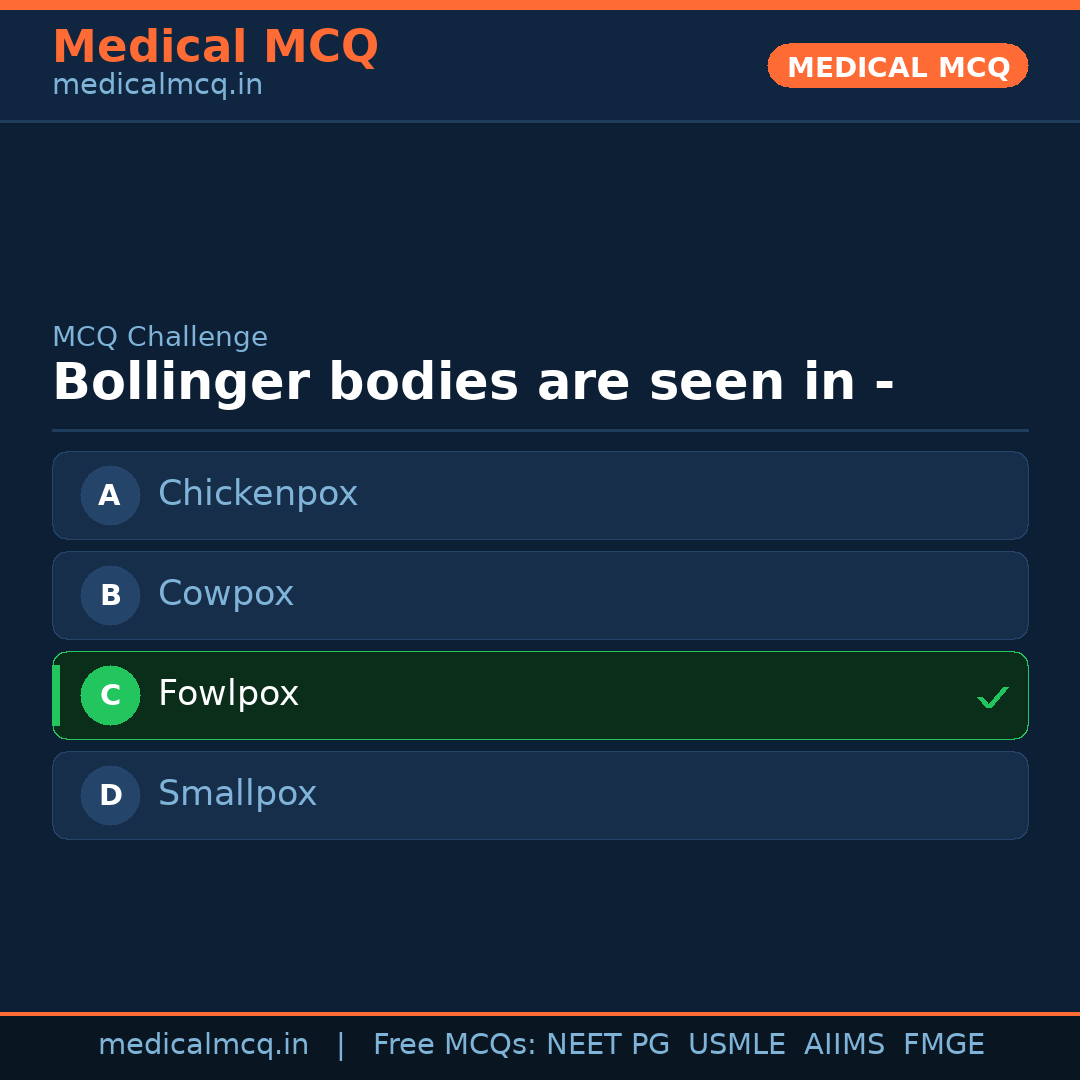 Medical MCQ
medicalmcq.in

MEDICAL MCQ

MCQ Challenge

Bollinger bodies are seen in -

A Chickenpox

B Cowpox

C Fowlpox ✓

D Smallpox

medicalmcq.in | Free MCQs: NEET PG USMLE AIIMS FMGE