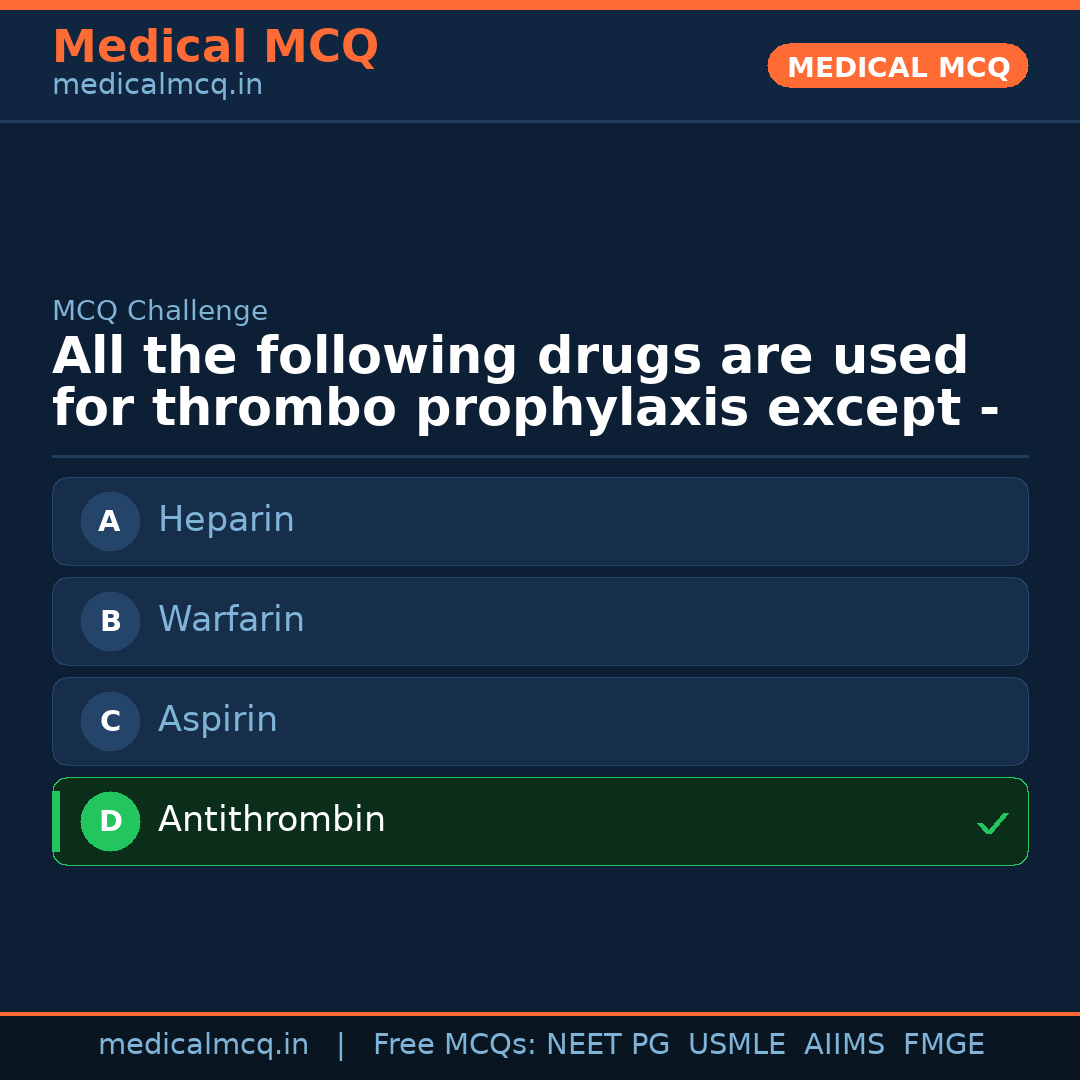 Medical MCQ
medicalmcq.in

MEDICAL MCQ

MCQ Challenge

All the following drugs are used for thrombo prophylaxis except -

A Heparin

B Warfarin

C Aspirin

D Antithrombin ✓

medicalmcq.in | Free MCQs: NEET PG USMLE AIIMS FMGE