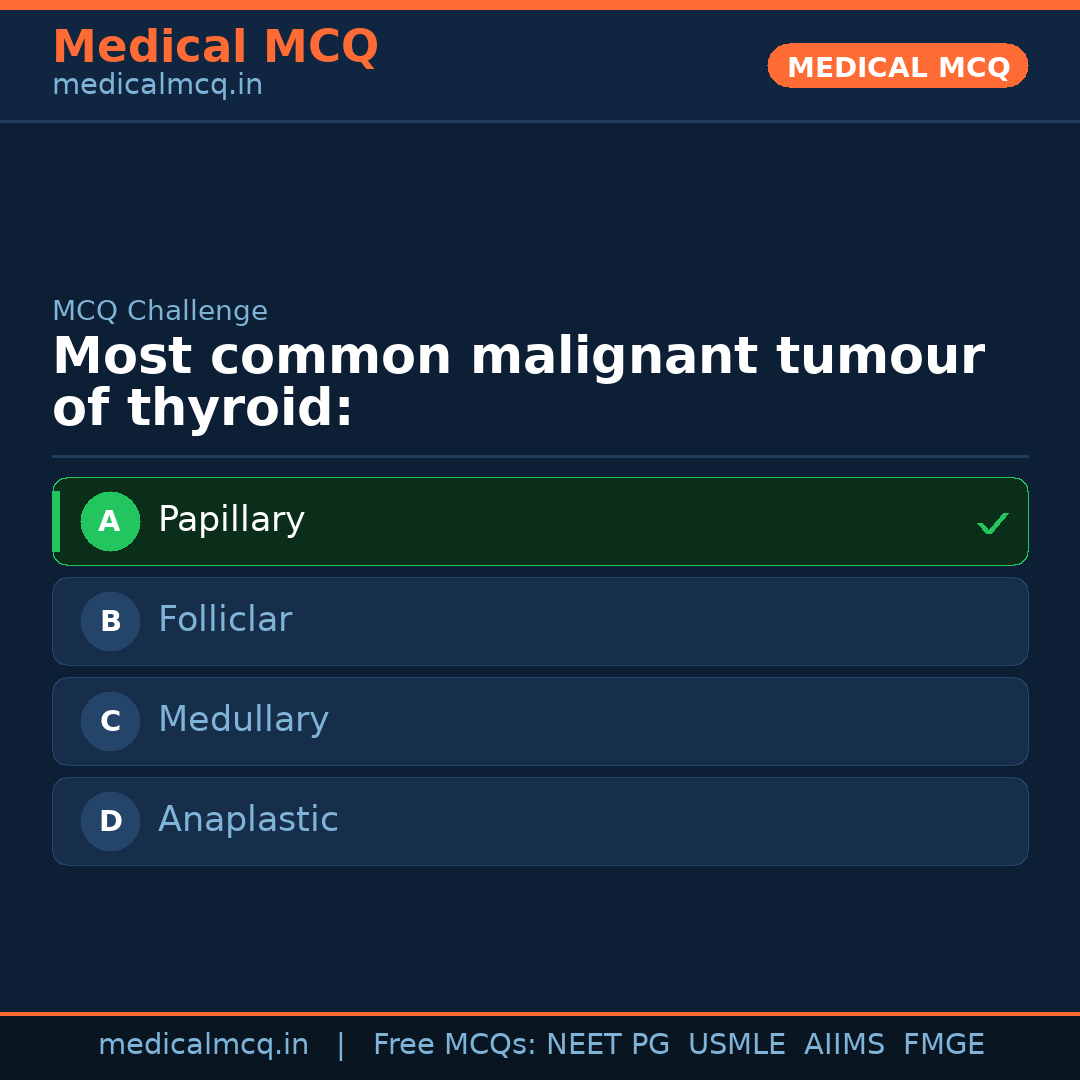 Medical MCQ
medicalmcq.in

MEDICAL MCQ

MCQ Challenge

Most common malignant tumour of thyroid:

A Papillary ✓

B Folliclar

C Medullary

D Anaplastic

medicalmcq.in | Free MCQs: NEET PG USMLE AIIMS FMGE