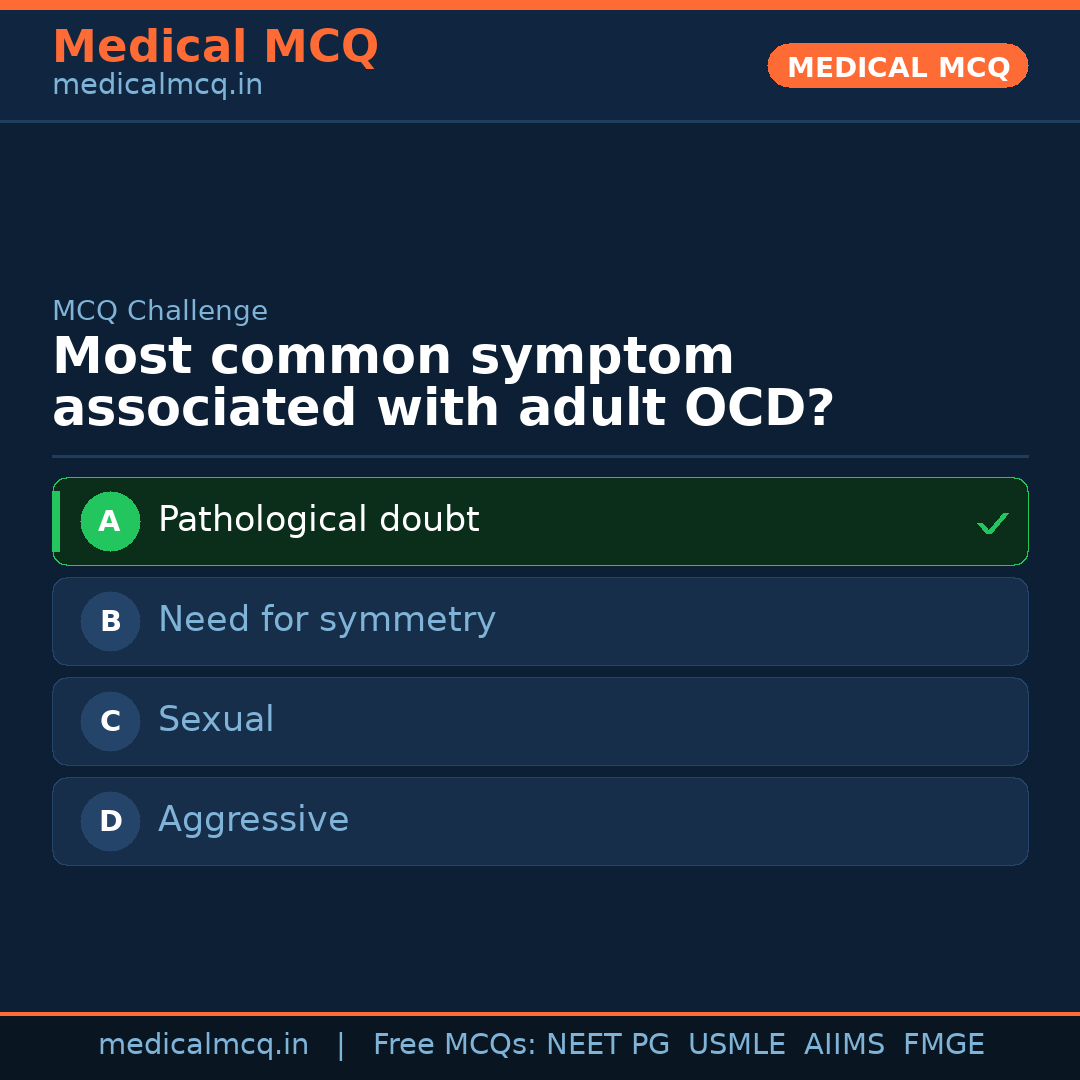 Medical MCQ
medicalmcq.in

MEDICAL MCQ

MCQ Challenge

Most common symptom associated with adult OCD?

A Pathological doubt ✓

B Need for symmetry

C Sexual

D Aggressive

medicalmcq.in | Free MCQs: NEET PG USMLE AIIMS FMGE