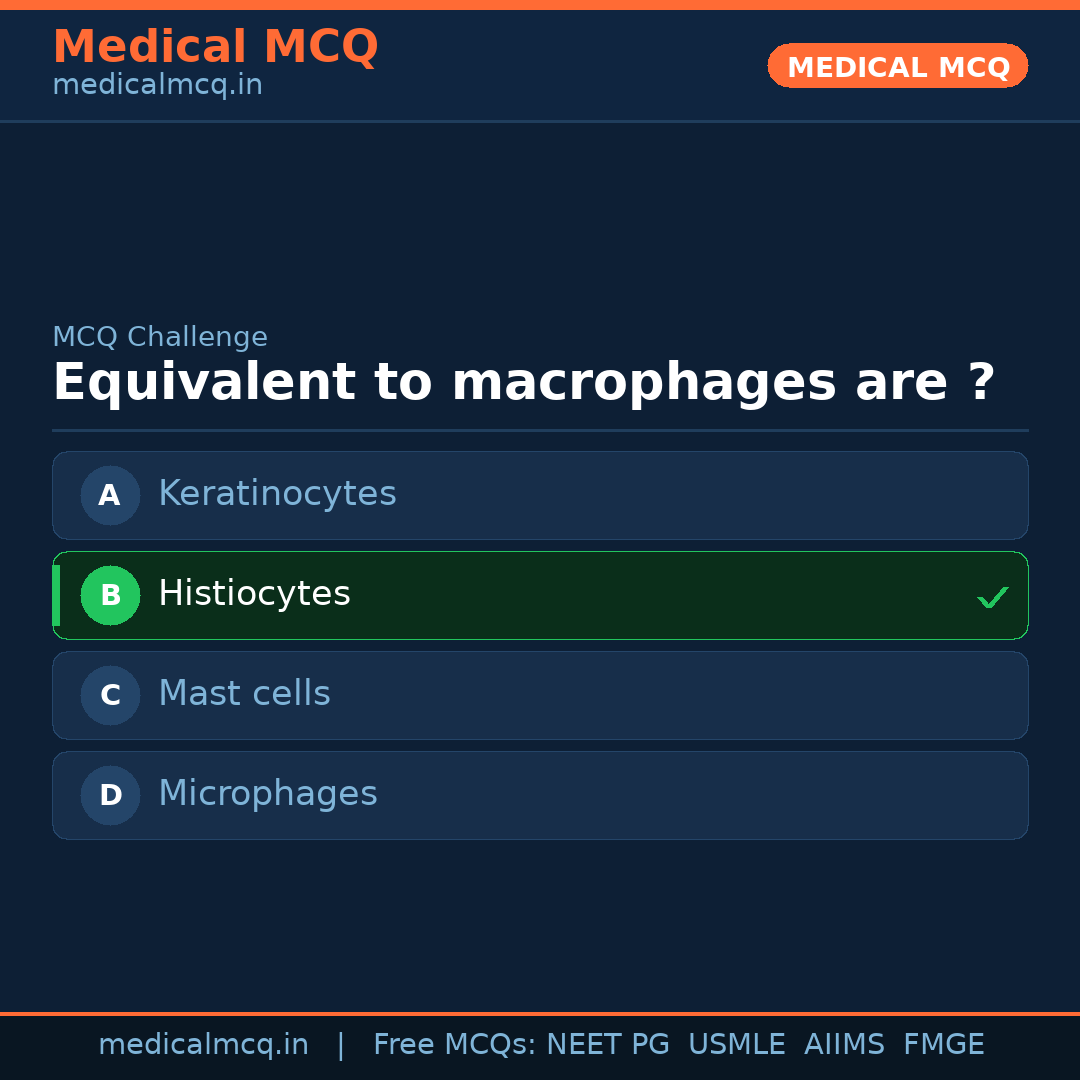 Medical MCQ
medicalmcq.in

MEDICAL MCQ

MCQ Challenge
Equivalent to macrophages are ?

A Keratinocytes
B Histiocytes ✓
C Mast cells
D Microphages

medicalmcq.in | Free MCQs: NEET PG USMLE AIIMS FMGE