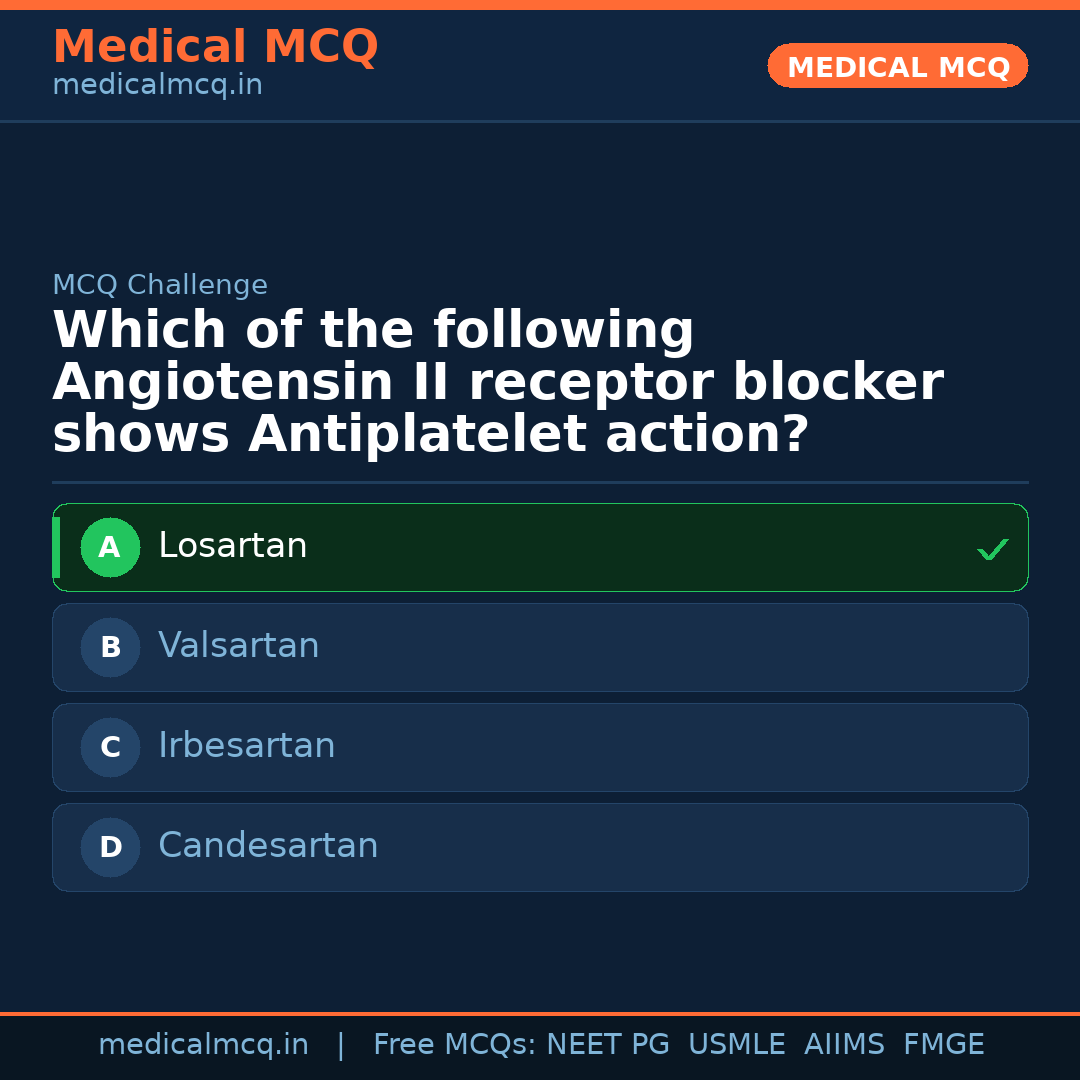 Medical MCQ
medicalmcq.in

MEDICAL MCQ

MCQ Challenge

Which of the following Angiotensin II receptor blocker shows Antiplatelet action?

A Losartan ✓

B Valsartan

C Irbesartan

D Candesartan

medicalmcq.in | Free MCQs: NEET PG USMLE AIIMS FMGE