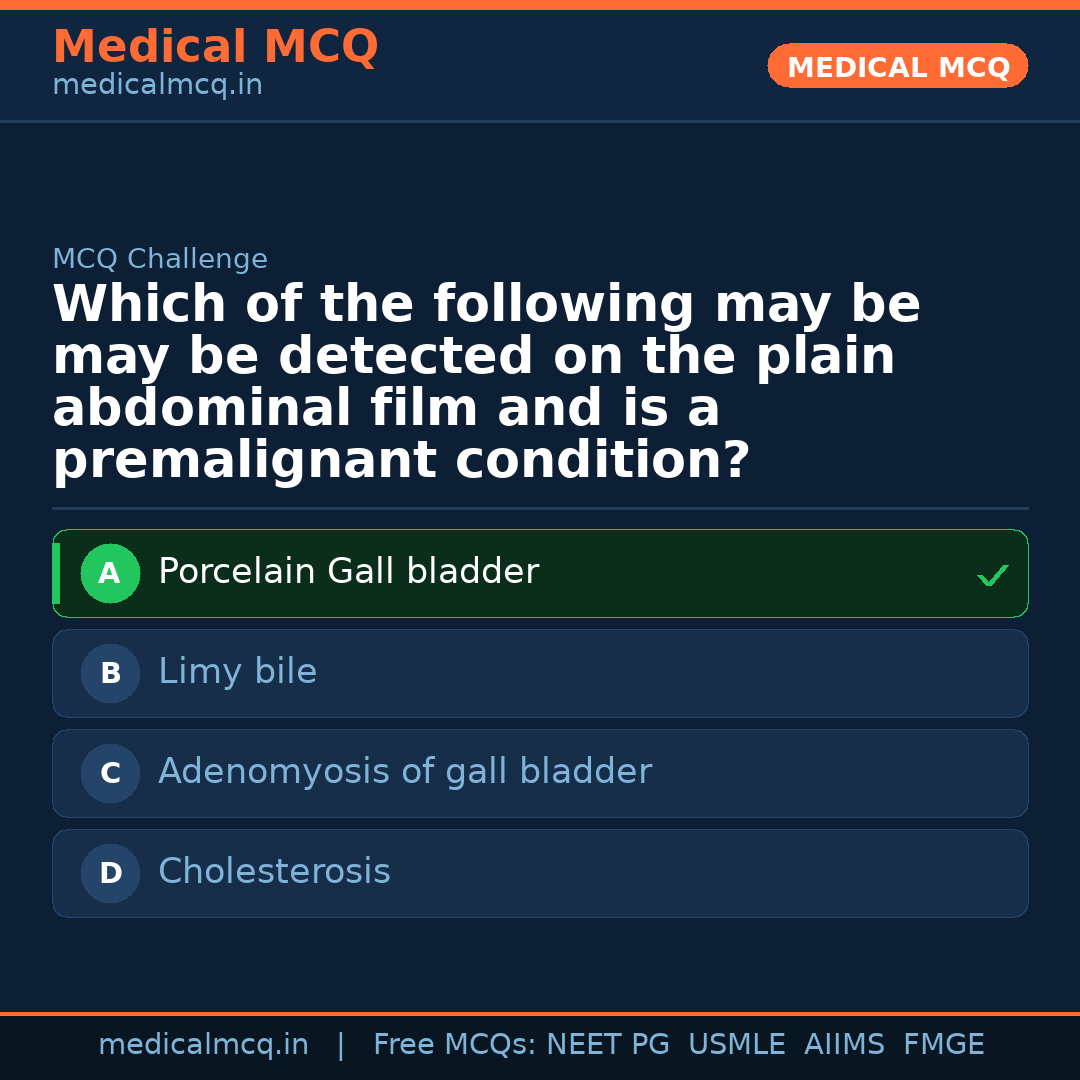 Medical MCQ
medicalmcq.in

MEDICAL MCQ

MCQ Challenge

Which of the following may be may be detected on the plain abdominal film and is a premalignant condition?

A Porcelain Gall bladder ✓

B Limy bile

C Adenomyosis of gall bladder

D Cholesterosis

medicalmcq.in | Free MCQs: NEET PG USMLE AIIMS FMGE