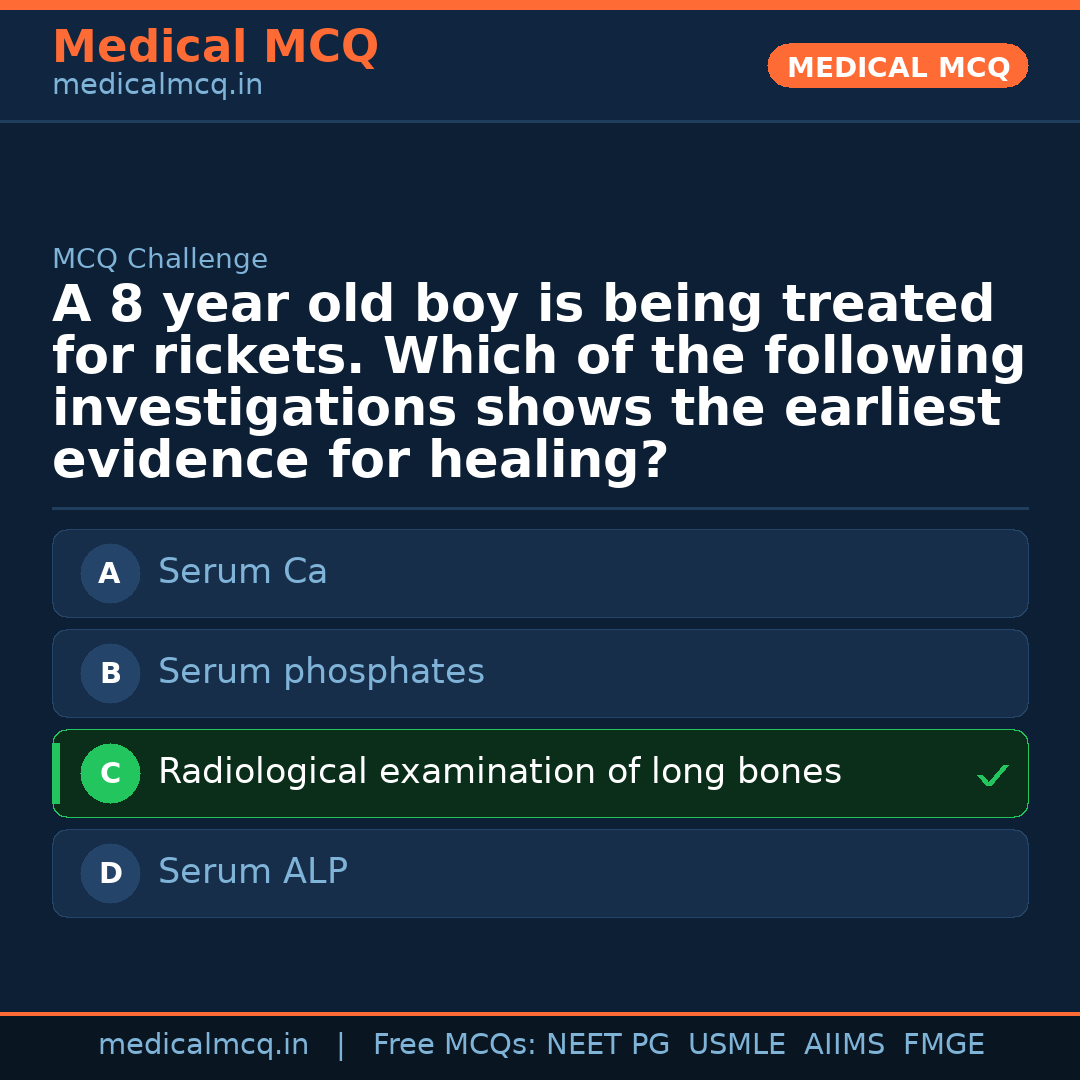 Medical MCQ
medicalmcq.in

MEDICAL MCQ

MCQ Challenge

A 8 year old boy is being treated for rickets. Which of the following investigations shows the earliest evidence for healing?

A Serum Ca

B Serum phosphates

C Radiological examination of long bones ✓

D Serum ALP

medicalmcq.in | Free MCQs: NEET PG USMLE AIIMS FMGE