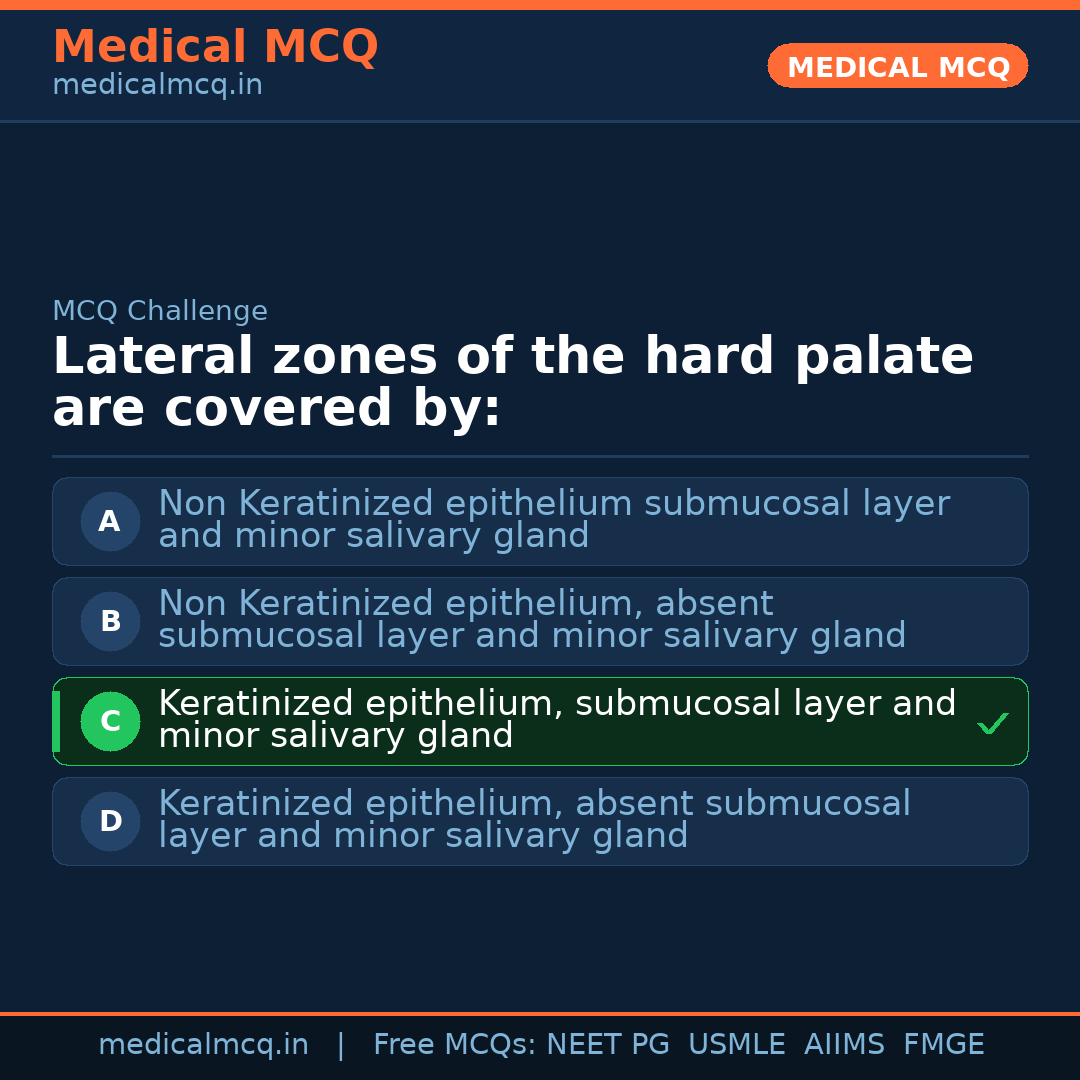 Medical MCQ
medicalmcq.in

MEDICAL MCQ

MCQ Challenge

Lateral zones of the hard palate are covered by:

A Non Keratinized epithelium submucosal layer and minor salivary gland

B Non Keratinized epithelium, absent submucosal layer and minor salivary gland

C Keratinized epithelium, submucosal layer and minor salivary gland ✓

D Keratinized epithelium, absent submucosal layer and minor salivary gland

medicalmcq.in | Free MCQs: NEET PG USMLE AIIMS FMGE