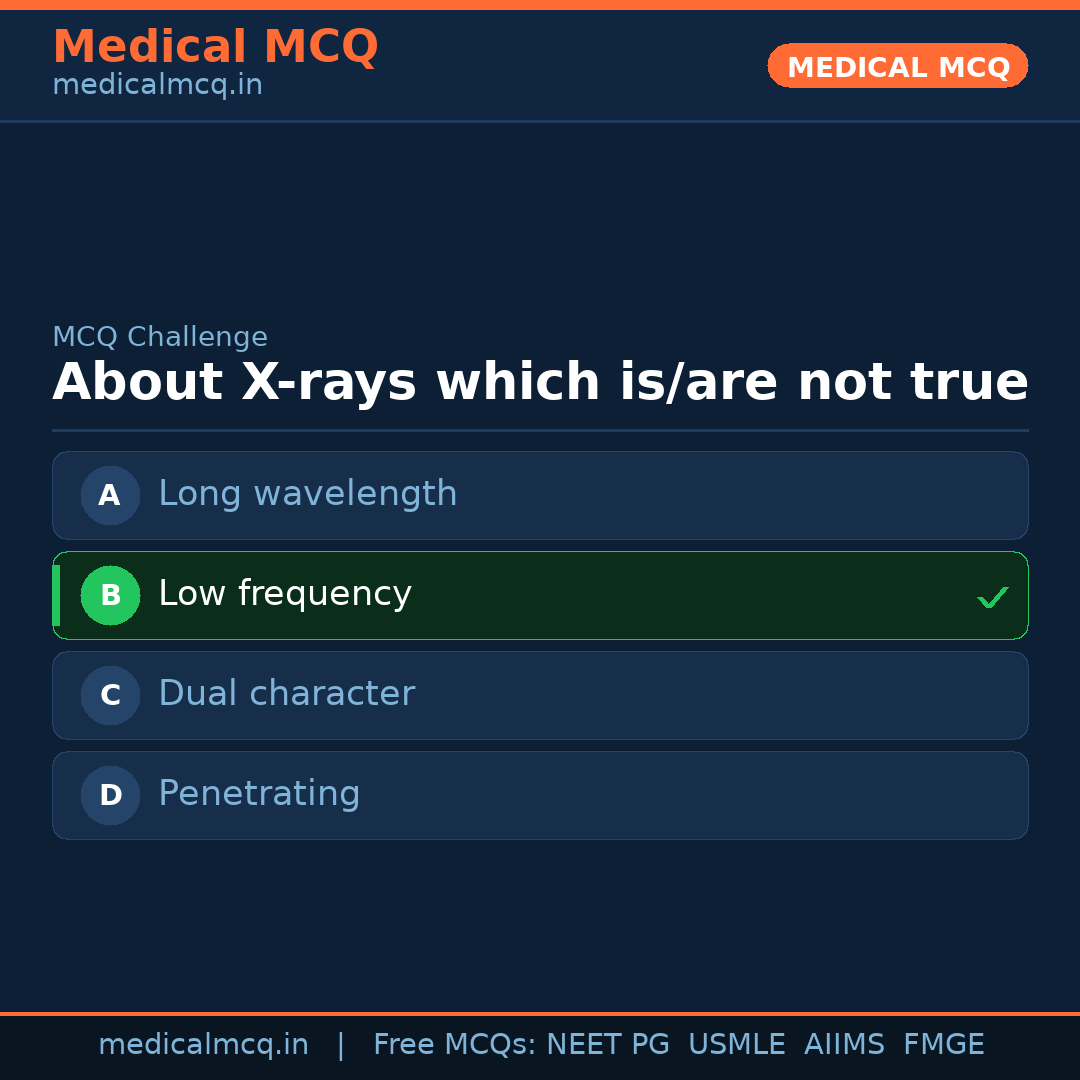 Medical MCQ
medicalmcq.in

MEDICAL MCQ

MCQ Challenge

About X-rays which is/are not true

A Long wavelength

B Low frequency ✓

C Dual character

D Penetrating

medicalmcq.in | Free MCQs: NEET PG USMLE AIIMS FMGE