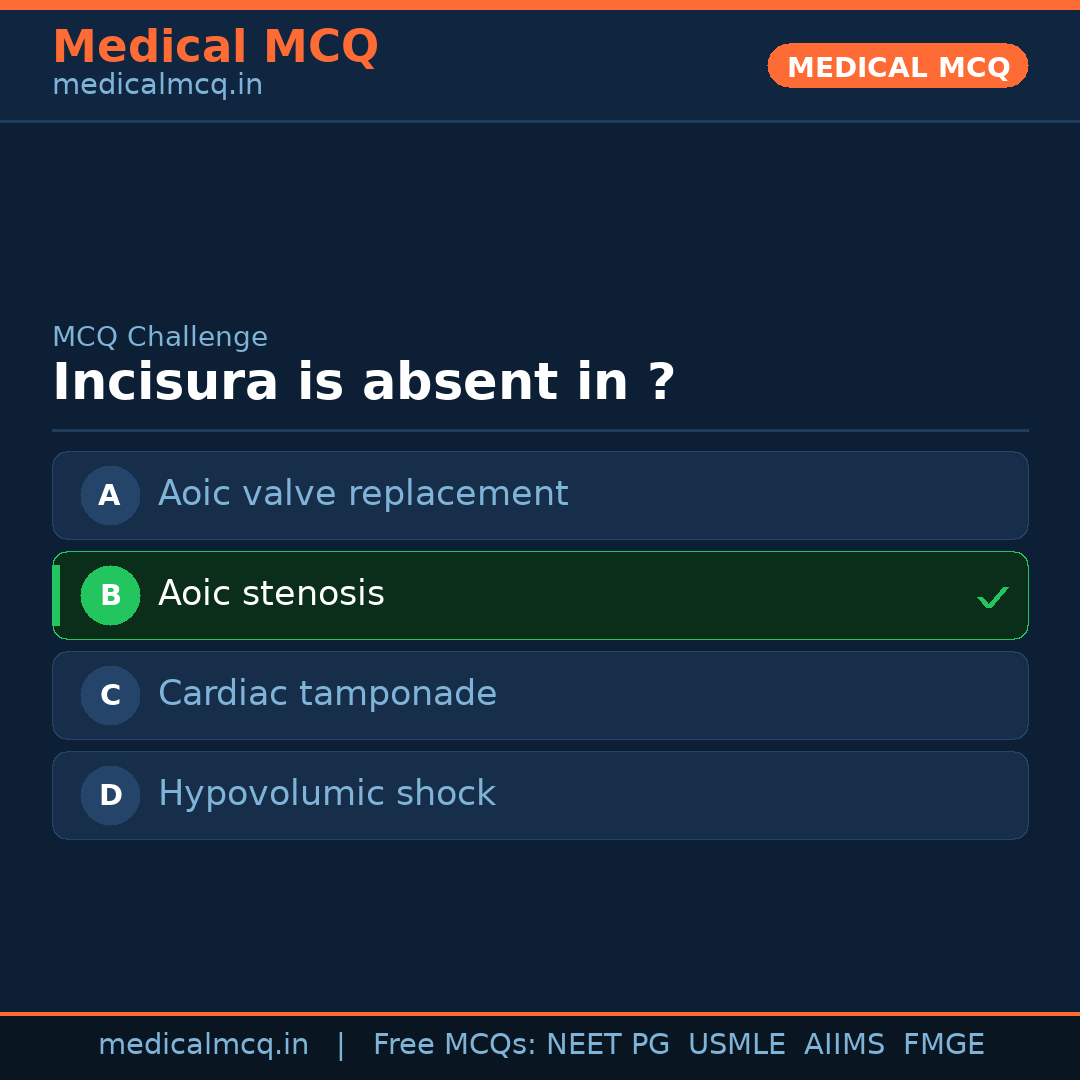 Medical MCQ
medicalmcq.in

MEDICAL MCQ

MCQ Challenge
Incisura is absent in ?

A Aoic valve replacement
B Aoic stenosis ✓
C Cardiac tamponade
D Hypovolumic shock

medicalmcq.in | Free MCQs: NEET PG USMLE AIIMS FMGE