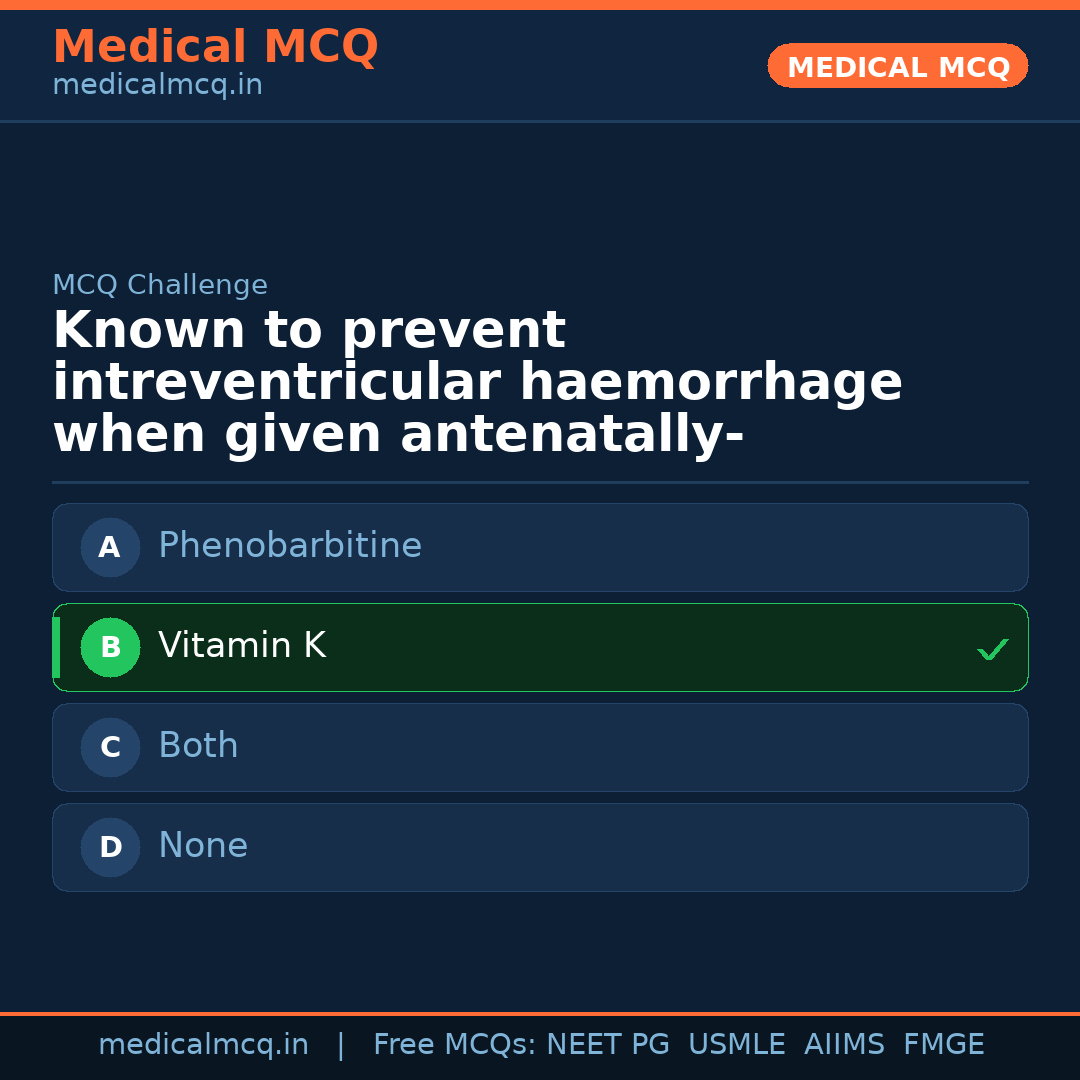 Medical MCQ
medicalmcq.in

MEDICAL MCQ

MCQ Challenge

Known to prevent intreventricular haemorrhage when given antenatally-

A Phenobarbitine

B Vitamin K ✓

C Both

D None

medicalmcq.in | Free MCQs: NEET PG USMLE AIIMS FMGE