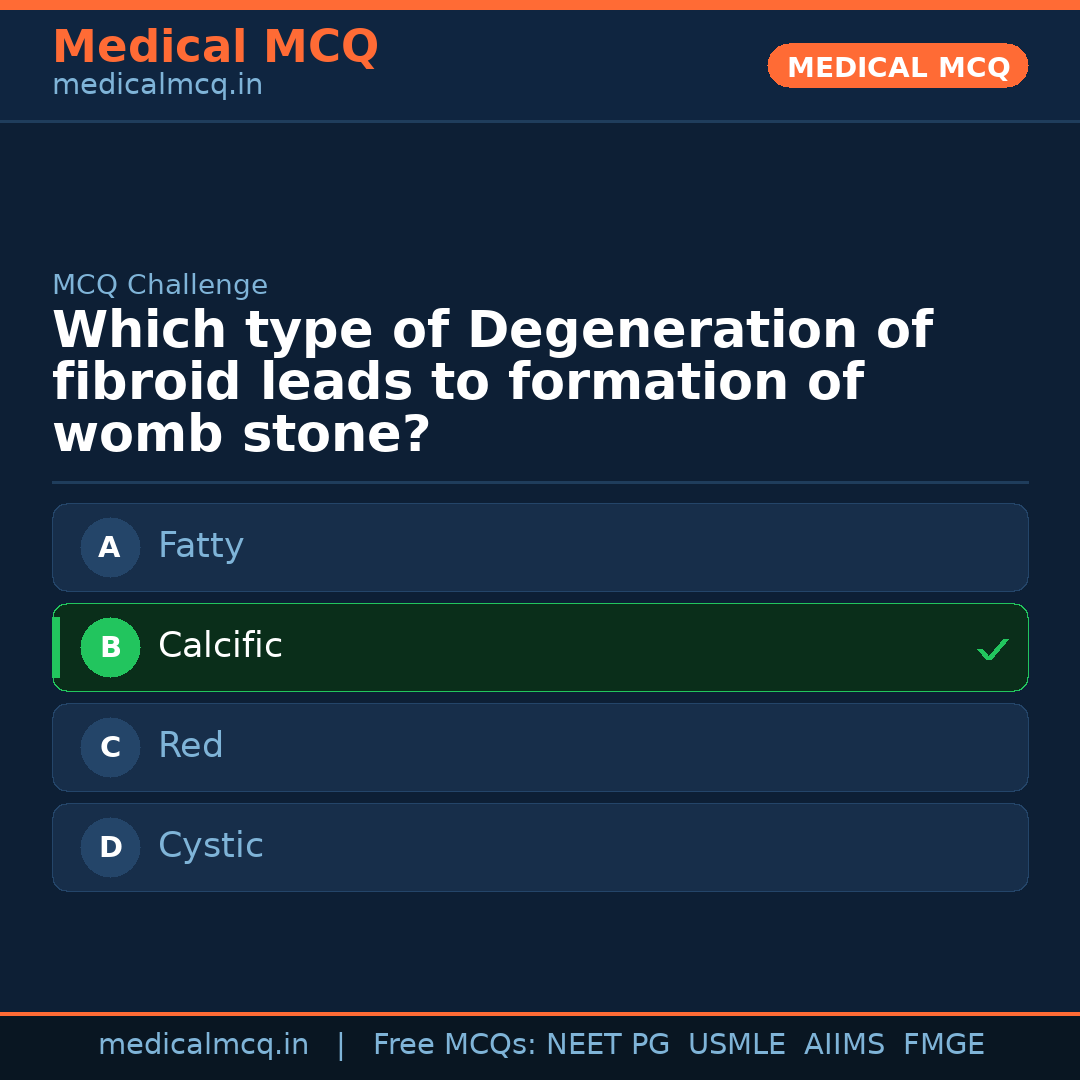 Medical MCQ
medicalmcq.in

MEDICAL MCQ

MCQ Challenge

Which type of Degeneration of fibroid leads to formation of womb stone?

A Fatty

B Calcific ✓

C Red

D Cystic

medicalmcq.in | Free MCQs: NEET PG USMLE AIIMS FMGE