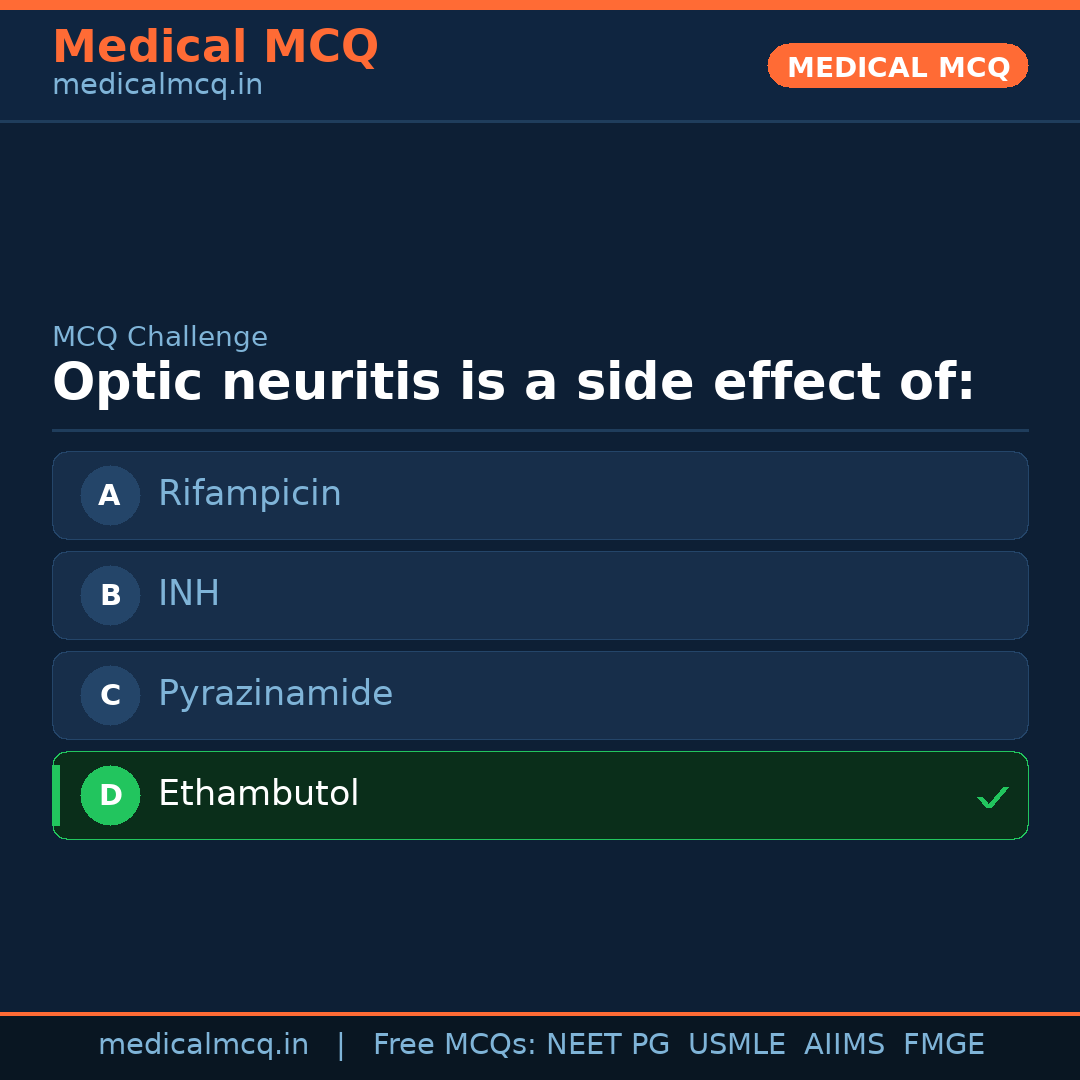 Medical MCQ
medicalmcq.in

MEDICAL MCQ

MCQ Challenge

Optic neuritis is a side effect of:

A Rifampicin

B INH

C Pyrazinamide

D Ethambutol ✓

medicalmcq.in | Free MCQs: NEET PG USMLE AIIMS FMGE