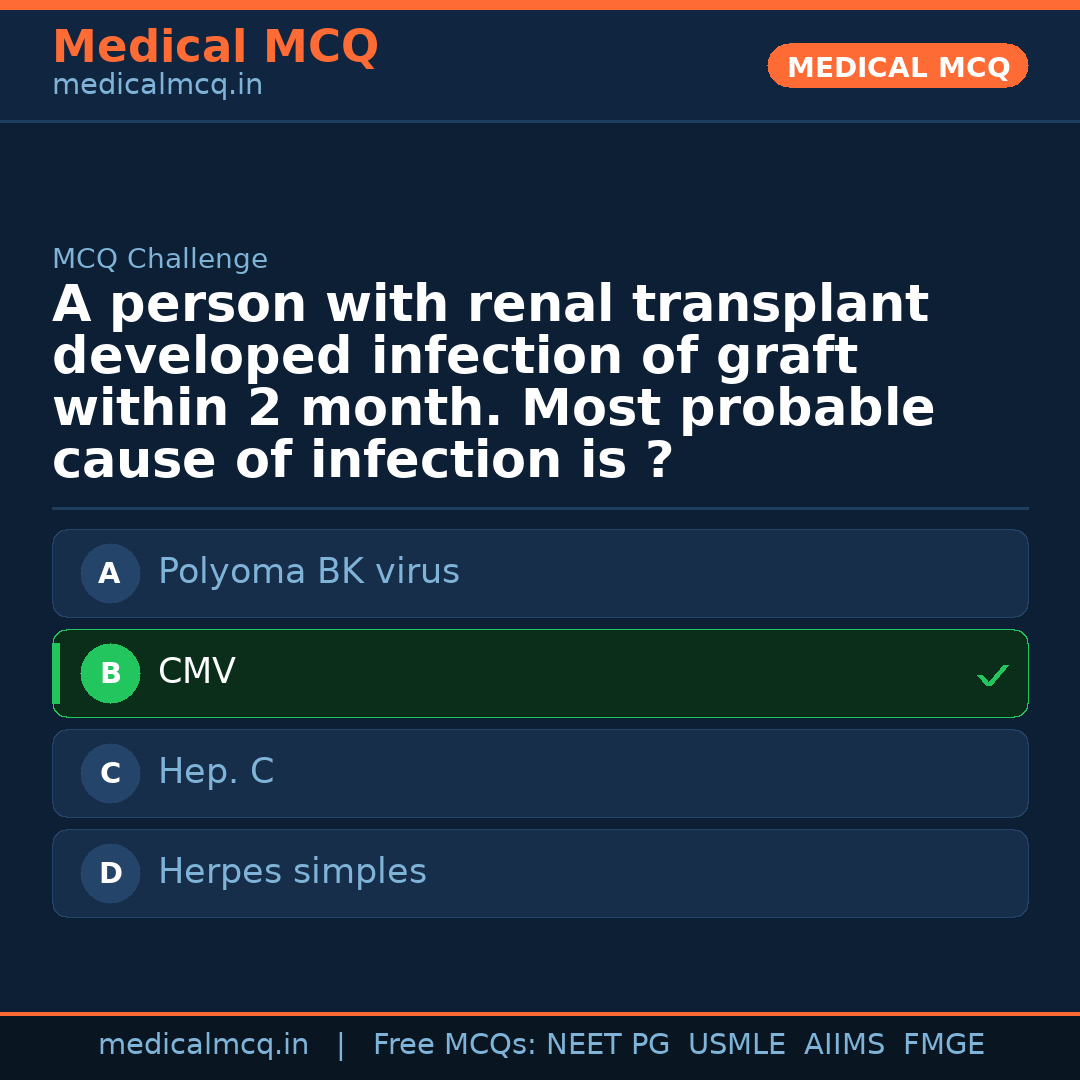 Medical MCQ
medicalmcq.in

MEDICAL MCQ

MCQ Challenge

A person with renal transplant developed infection of graft within 2 month. Most probable cause of infection is ?

A Polyoma BK virus

B CMV ✓

C Hep. C

D Herpes simples

medicalmcq.in | Free MCQs: NEET PG USMLE AIIMS FMGE