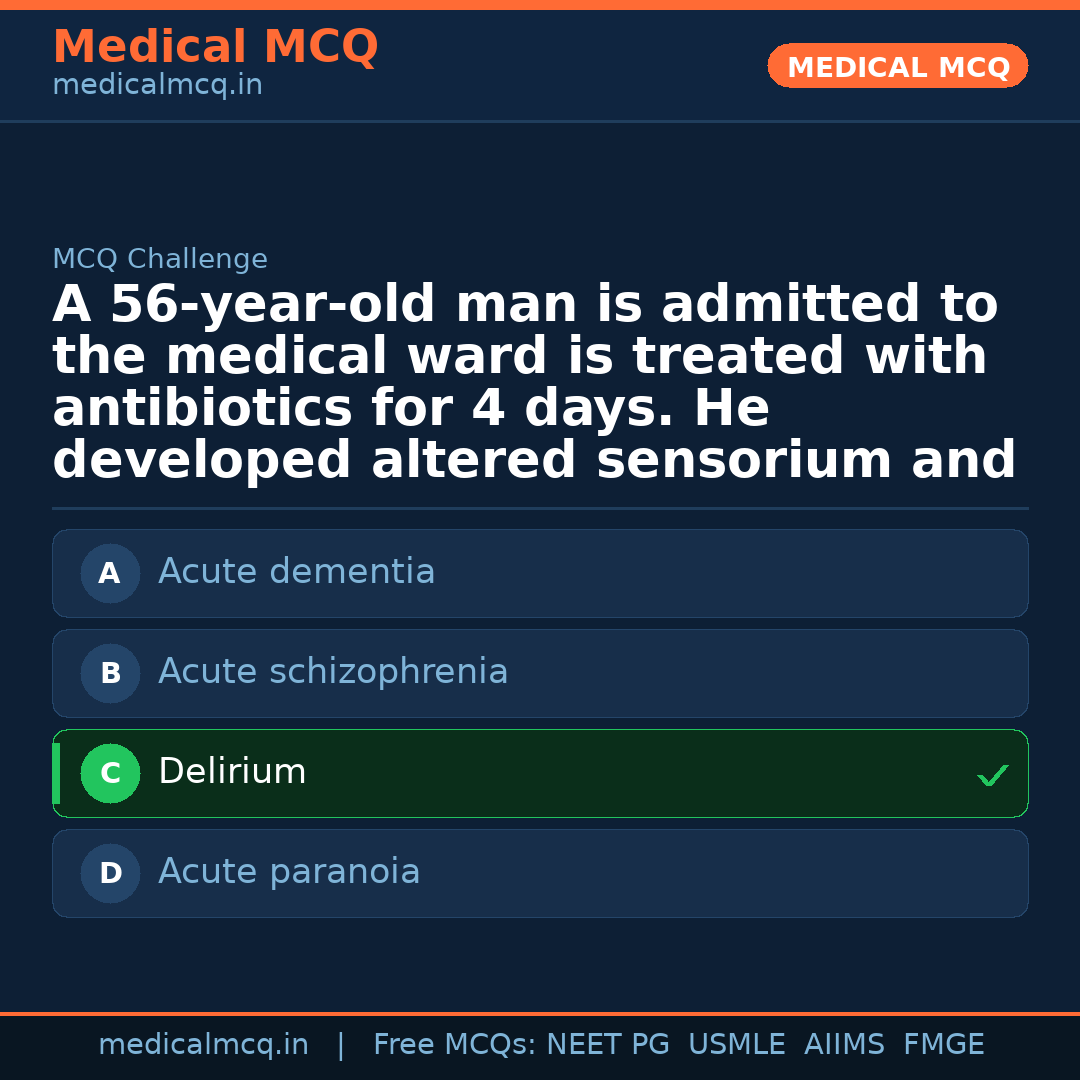 Medical MCQ
medicalmcq.in

MEDICAL MCQ

MCQ Challenge

A 56-year-old man is admitted to the medical ward is treated with antibiotics for 4 days. He developed altered sensorium and

A Acute dementia

B Acute schizophrenia

C Delirium ✓

D Acute paranoia

medicalmcq.in | Free MCQs: NEET PG USMLE AIIMS FMGE