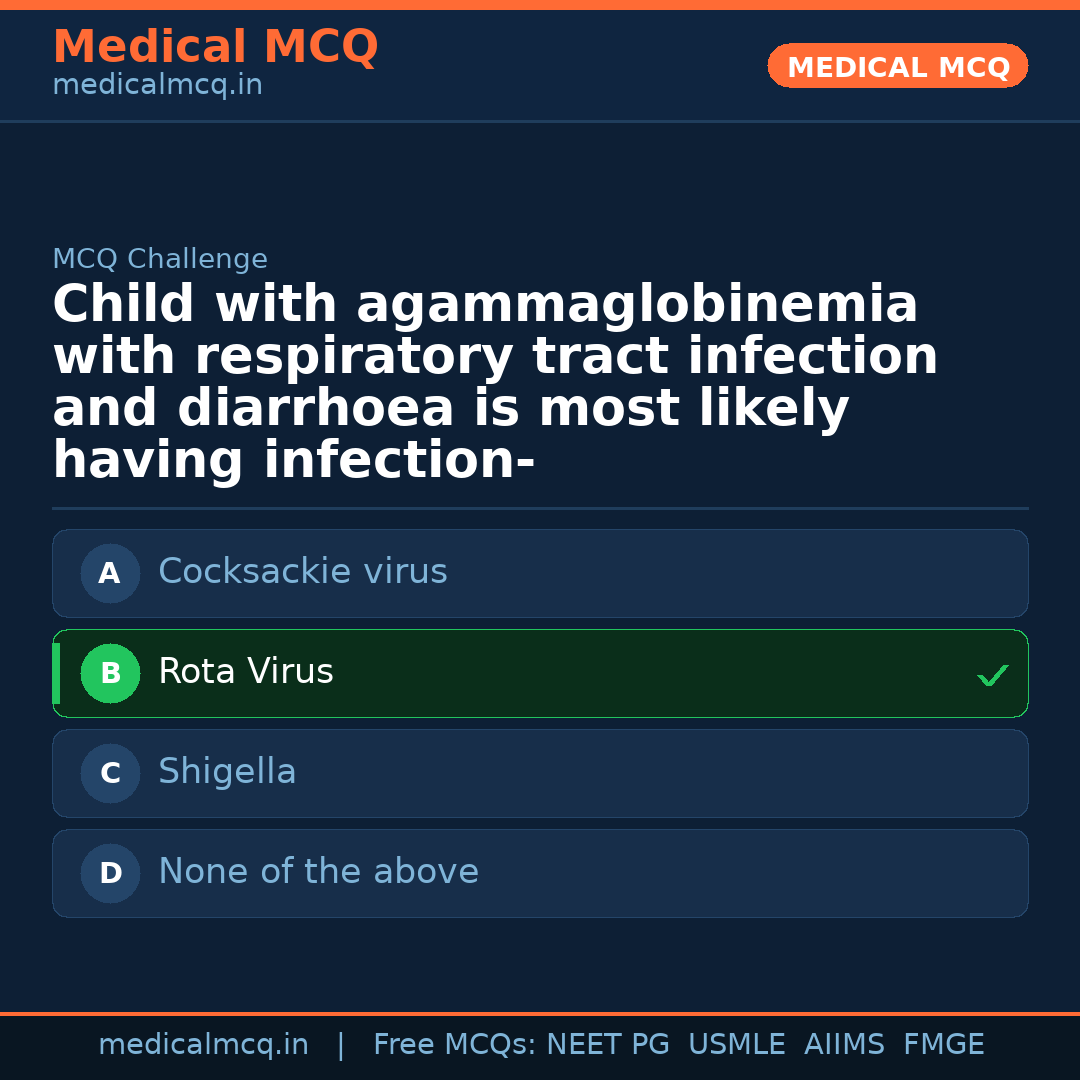 Medical MCQ
medicalmcq.in

MEDICAL MCQ

MCQ Challenge

Child with agammaglobinemia with respiratory tract infection and diarrhoea is most likely having infection-

A Cocksackie virus

B Rota Virus ✓

C Shigella

D None of the above

medicalmcq.in | Free MCQs: NEET PG USMLE AIIMS FMGE