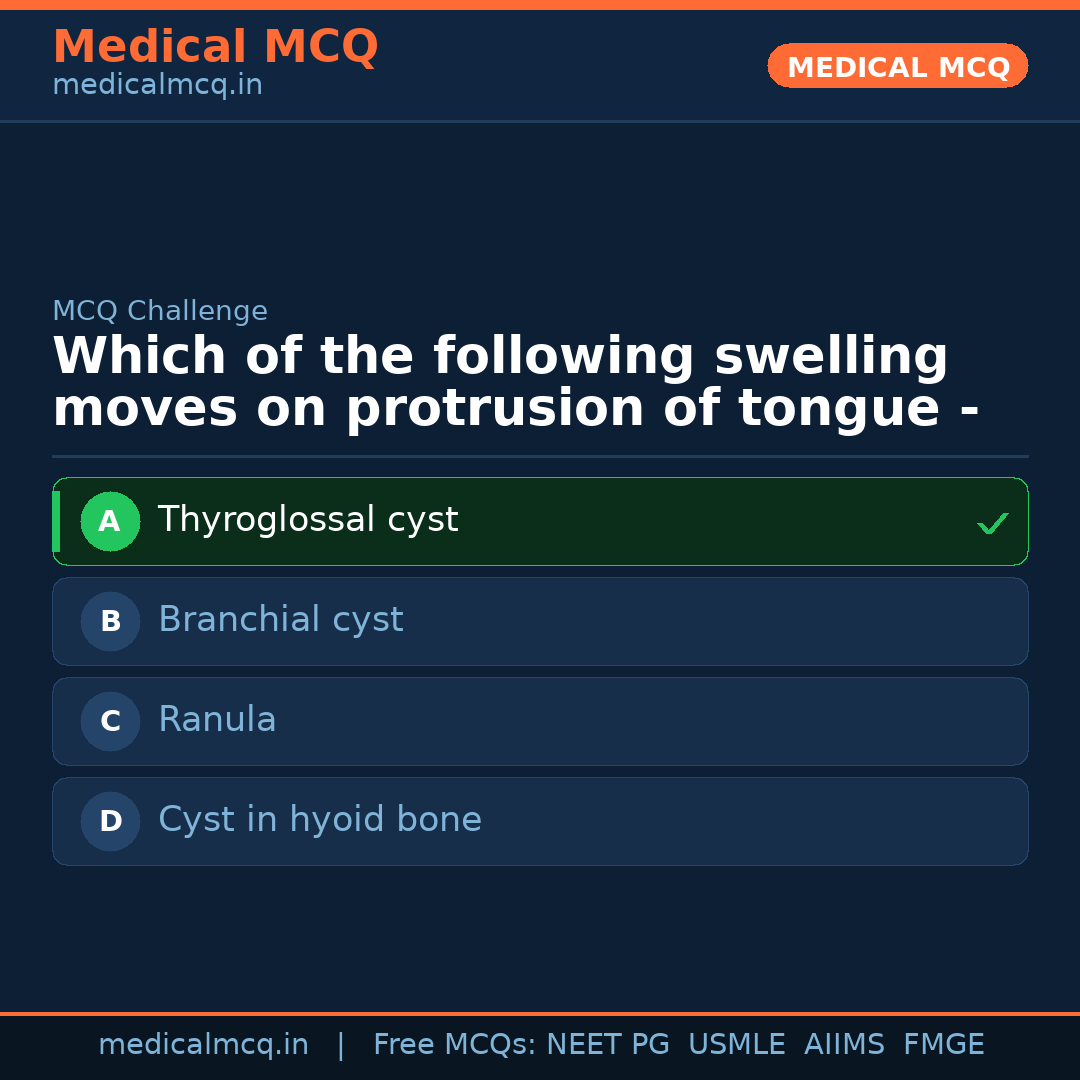 Medical MCQ
medicalmcq.in

MEDICAL MCQ

MCQ Challenge

Which of the following swelling moves on protrusion of tongue -

A Thyroglossal cyst ✓

B Branchial cyst

C Ranula

D Cyst in hyoid bone

medicalmcq.in | Free MCQs: NEET PG USMLE AIIMS FMGE