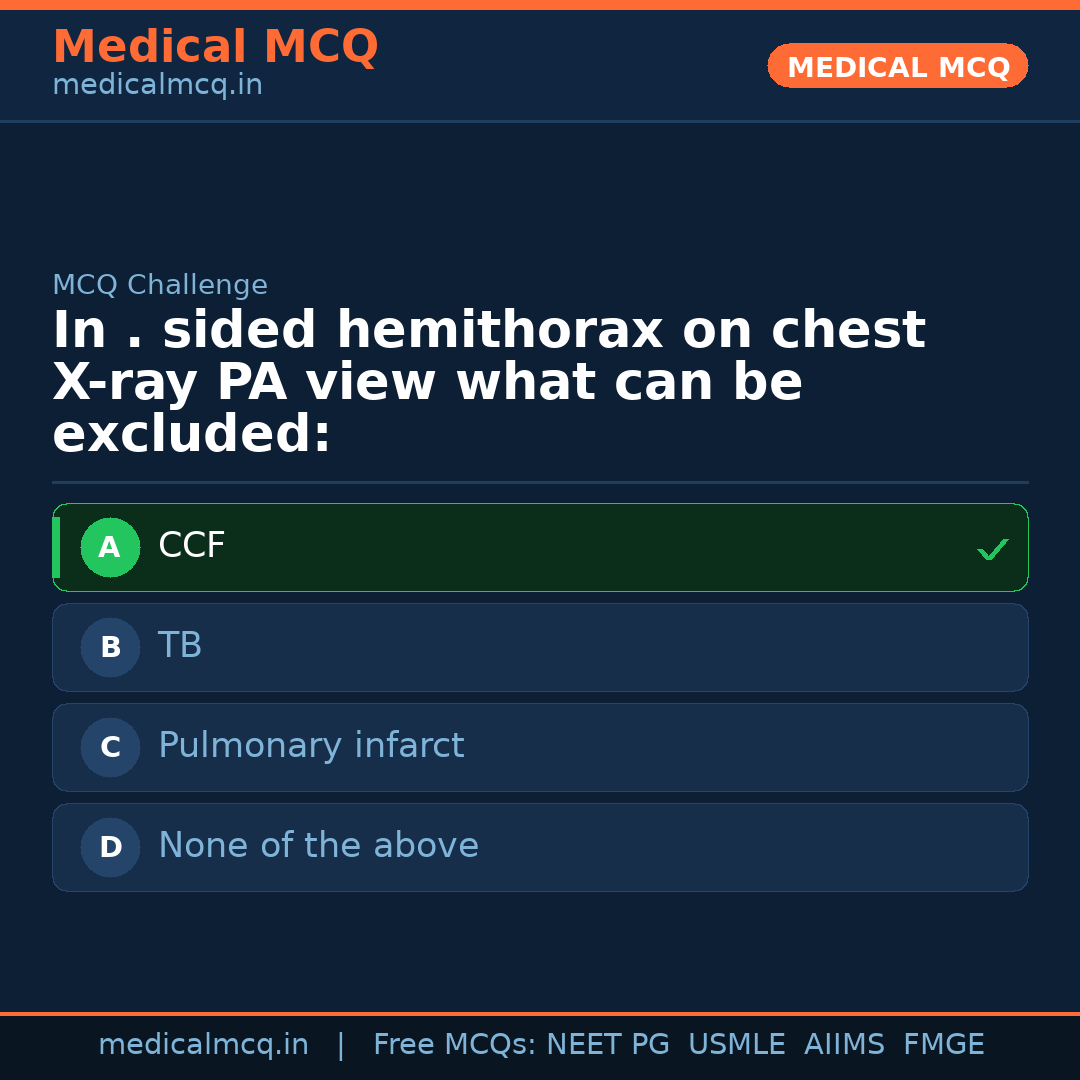 Medical MCQ
medicalmcq.in

MEDICAL MCQ

MCQ Challenge

In . sided hemithorax on chest X-ray PA view what can be excluded:

A CCF ✓

B TB

C Pulmonary infarct

D None of the above

medicalmcq.in | Free MCQs: NEET PG USMLE AIIMS FMGE