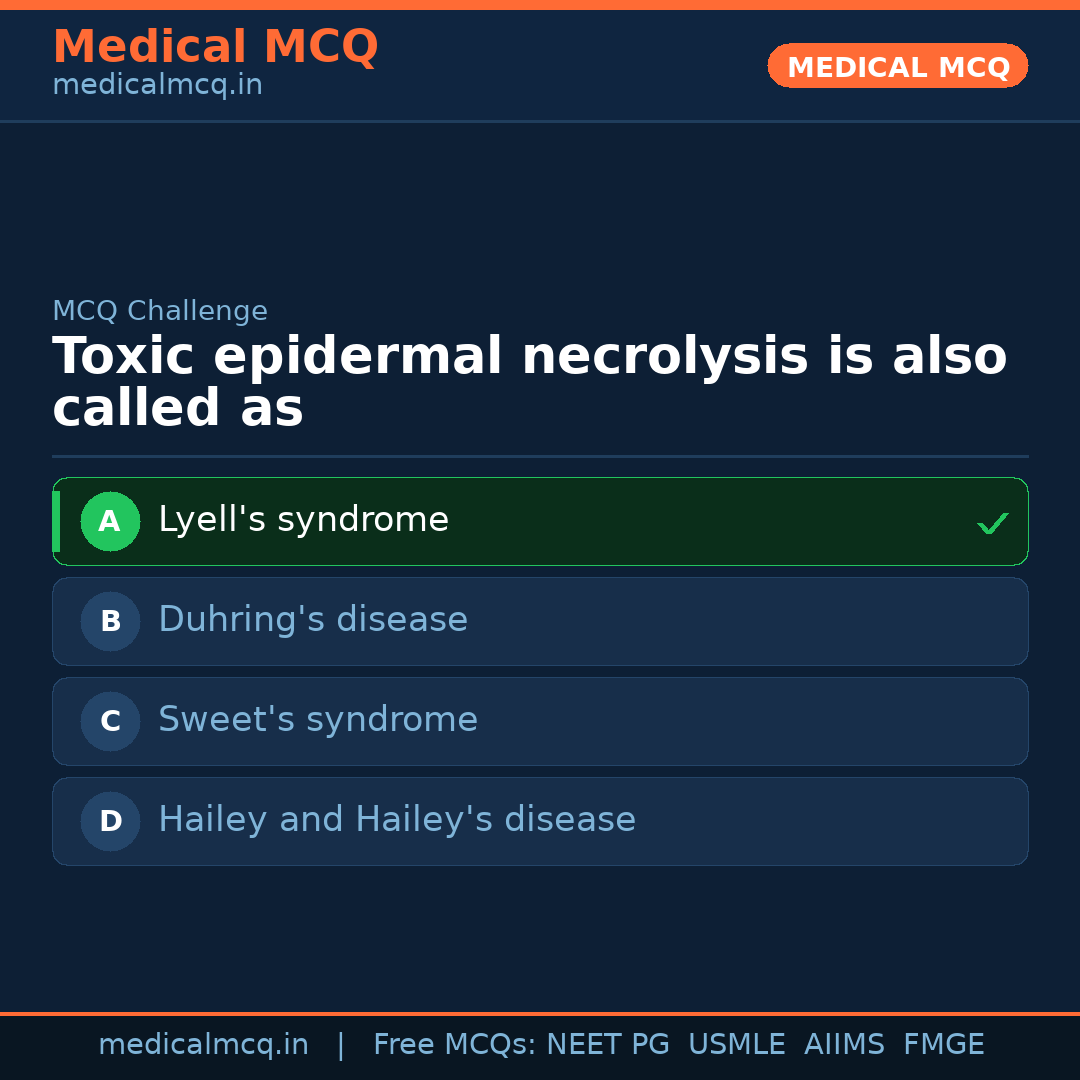 Medical MCQ
medicalmcq.in

MEDICAL MCQ

MCQ Challenge
Toxic epidermal necrolysis is also called as

A Lyell's syndrome ✓
B Duhring's disease
C Sweet's syndrome
D Hailey and Hailey's disease

medicalmcq.in | Free MCQs: NEET PG USMLE AIIMS FMGE