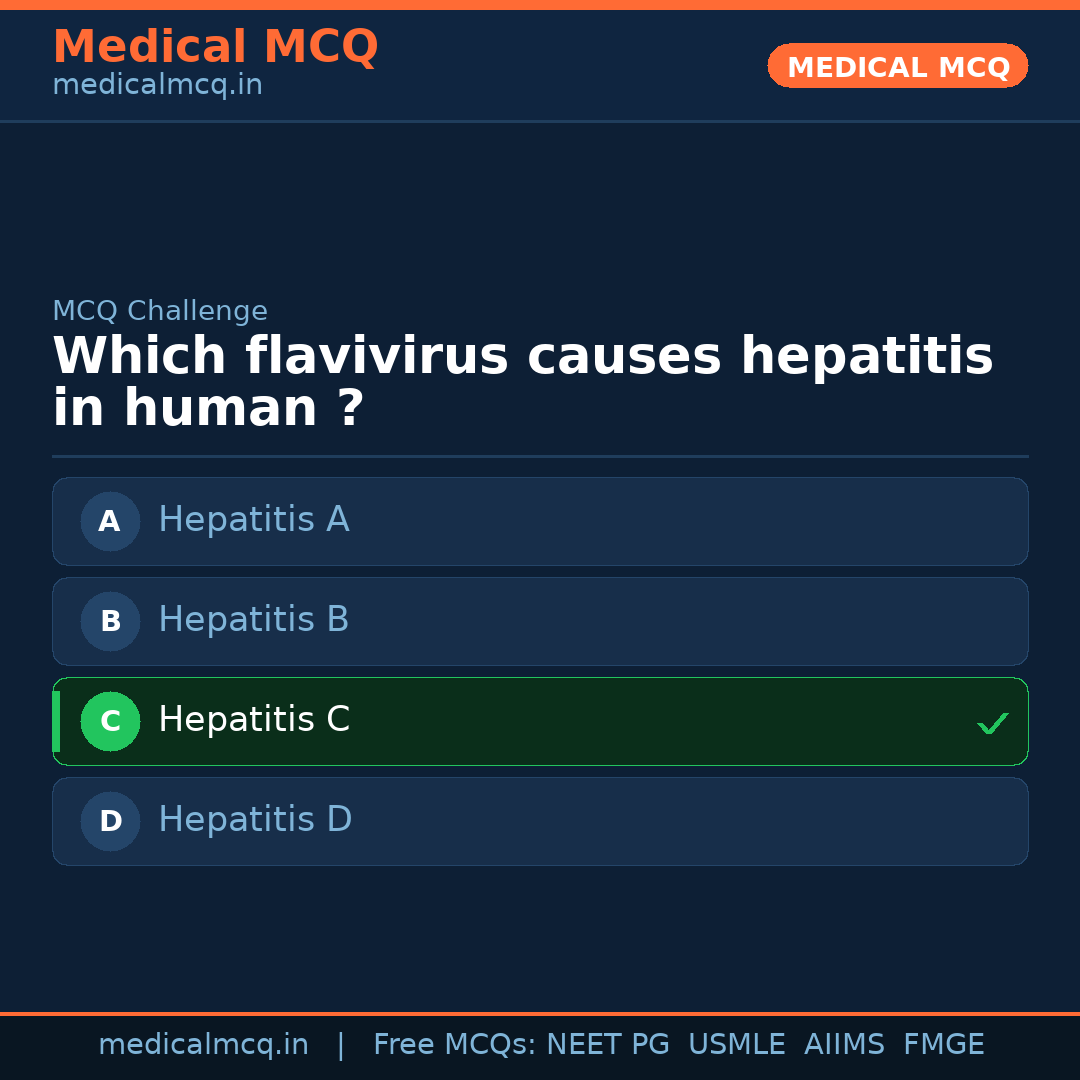 Medical MCQ
medicalmcq.in

MEDICAL MCQ

MCQ Challenge
Which flavivirus causes hepatitis in human ?

A Hepatitis A
B Hepatitis B
C Hepatitis C ✓
D Hepatitis D

medicalmcq.in | Free MCQs: NEET PG USMLE AIIMS FMGE