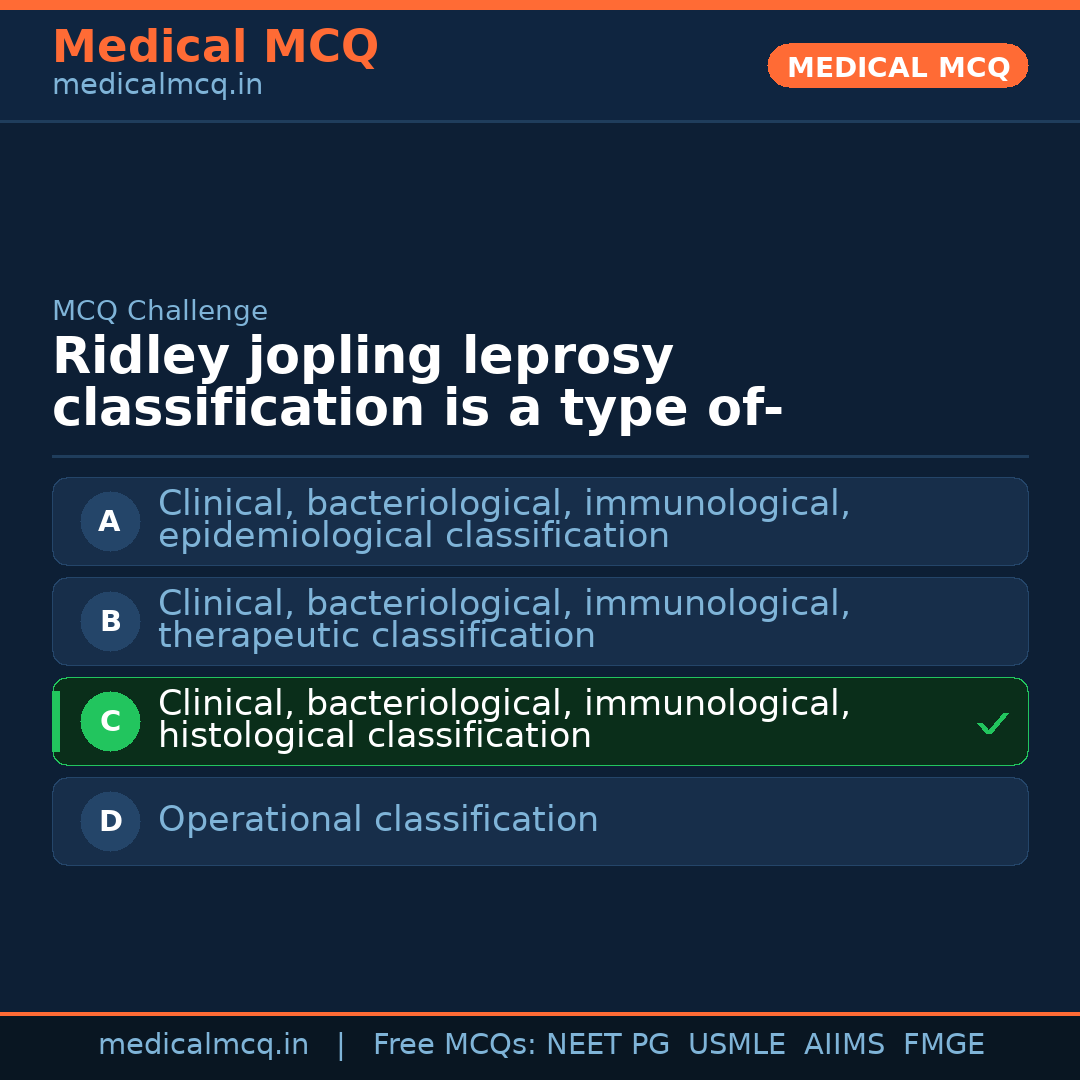 Medical MCQ
medicalmcq.in

MEDICAL MCQ

MCQ Challenge

Ridley jopling leprosy classification is a type of-

A Clinical, bacteriological, immunological, epidemiological classification

B Clinical, bacteriological, immunological, therapeutic classification

C Clinical, bacteriological, immunological, histological classification ✓

D Operational classification

medicalmcq.in | Free MCQs: NEET PG USMLE AIIMS FMGE